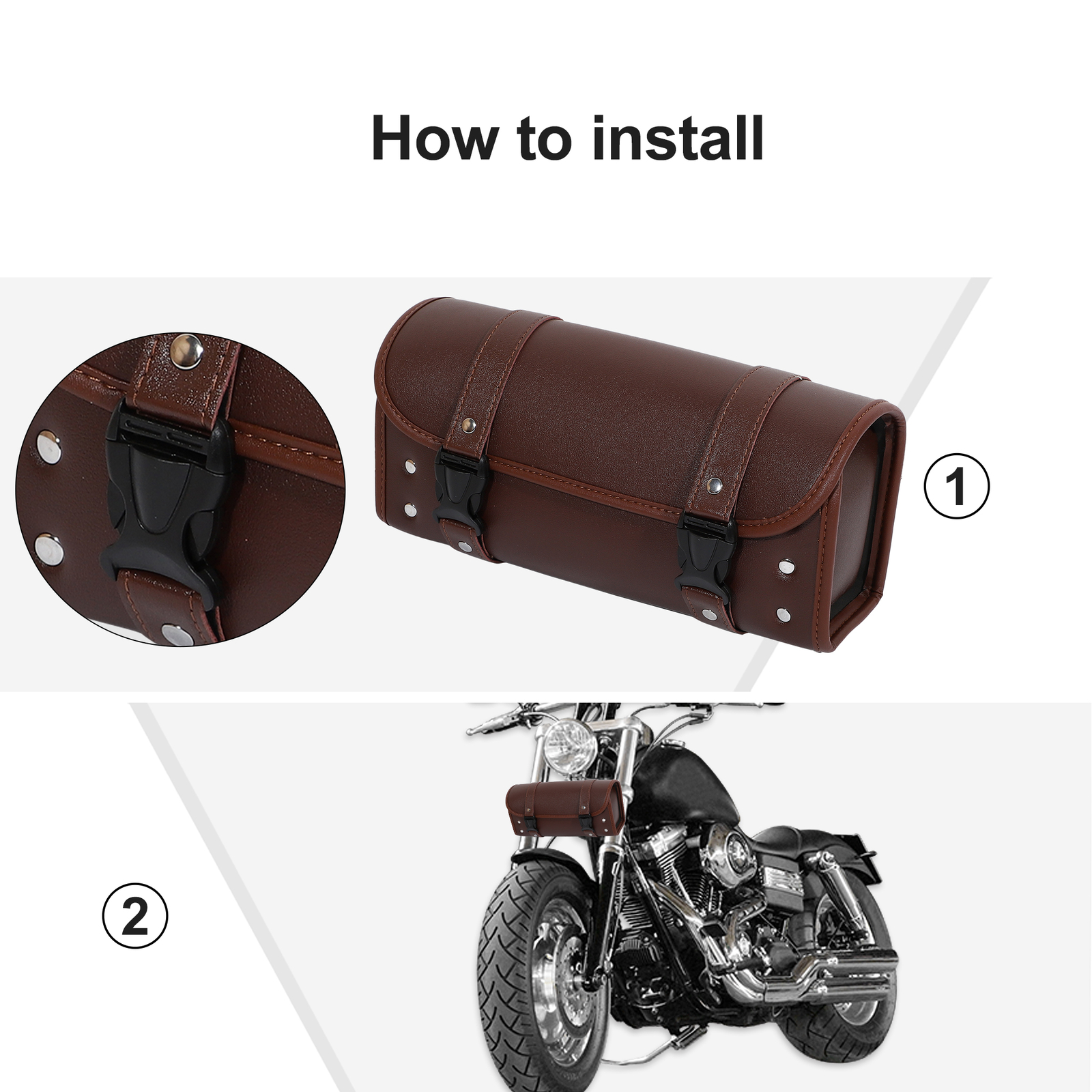 How to install

1

2