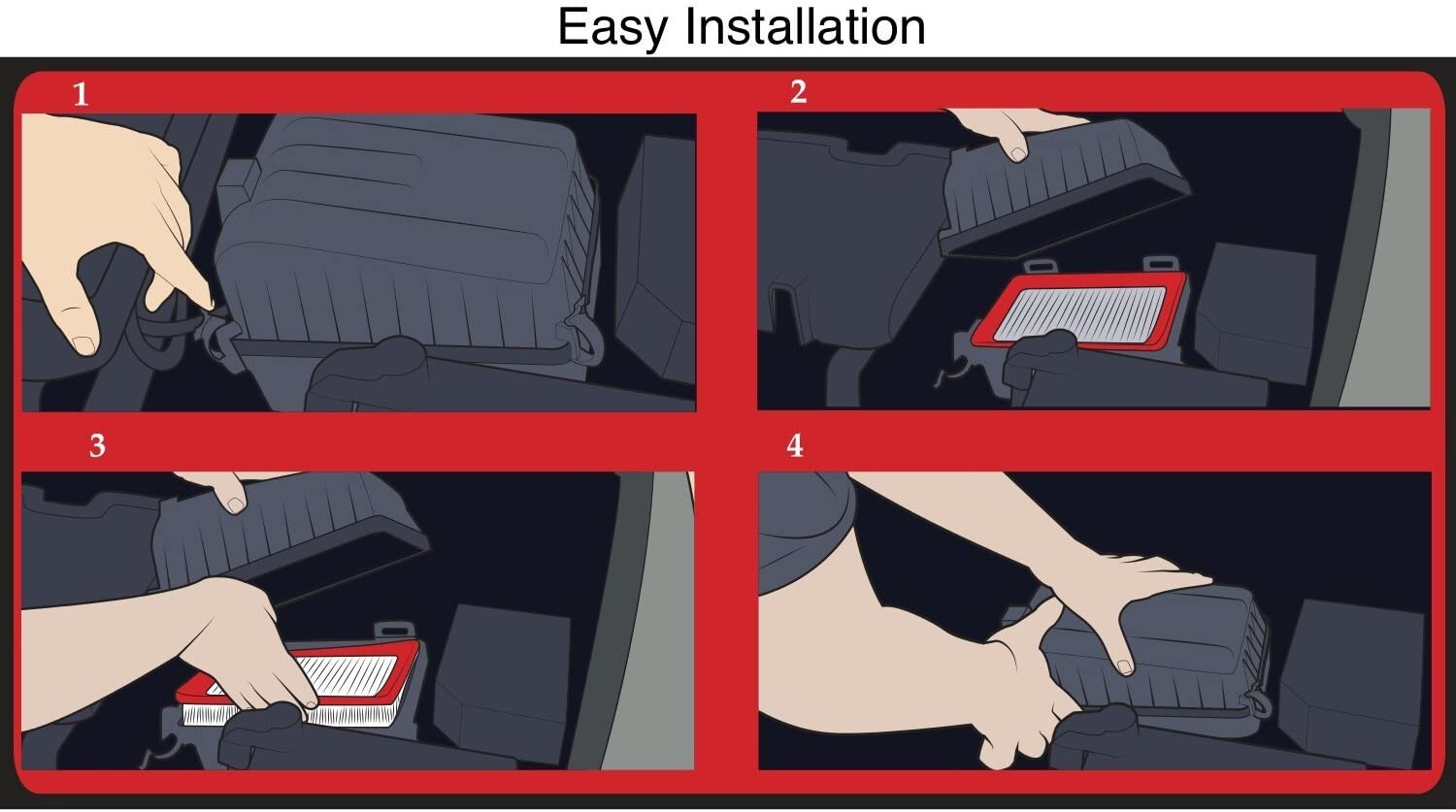 Easy Installation

1

2

3

4