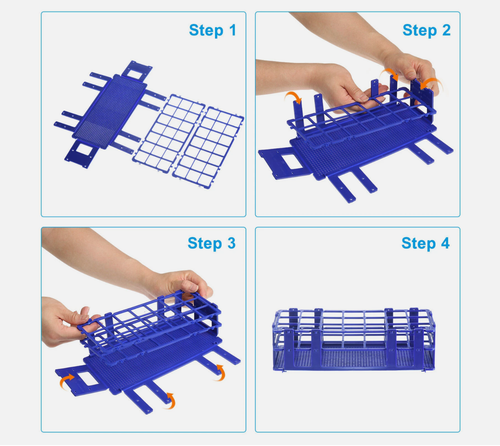 Step 1

Step 2

Step 3

Step 4