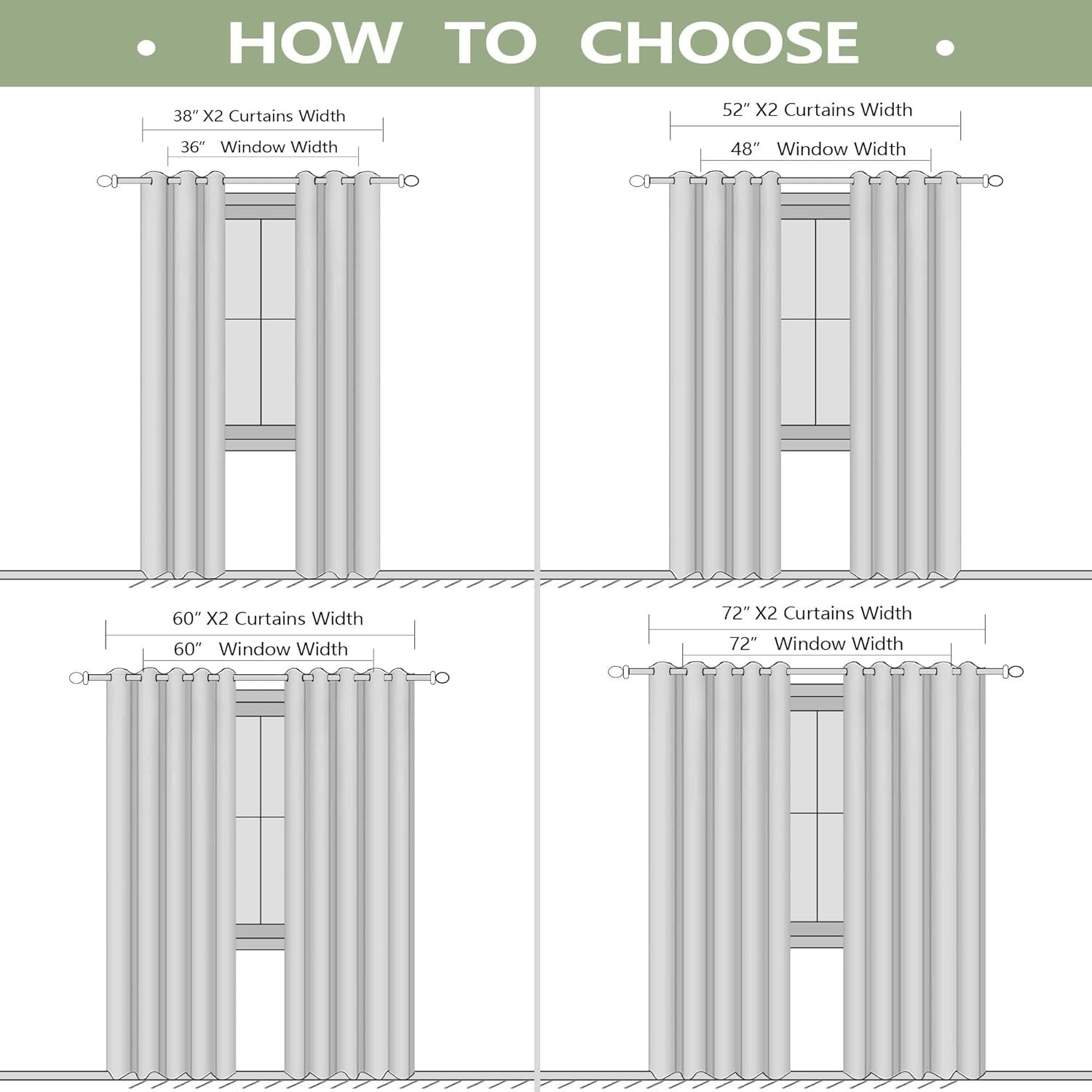 • HOW TO CHOOSE •

38″ X2 Curtains Width

36″ Window Width

52″ X2 Curtains Width

48″ Window Width

60″ X2 Curtains Width

60″ Window Width

72″ X2 Curtains Width

72″ Window Width