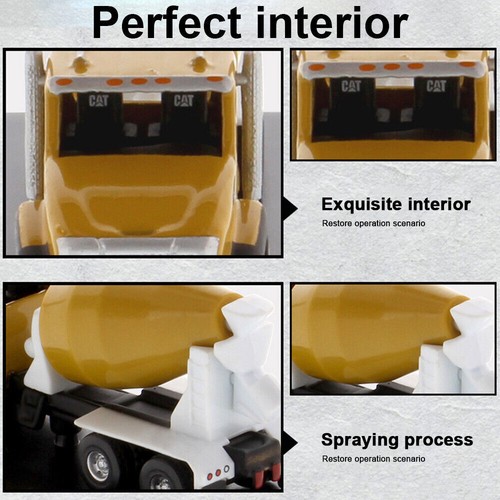 Perfect interior

CAT CAT

CAT CAT

Exquisite interior
Restore operation scenario

Spraying process
Restore operation scenario