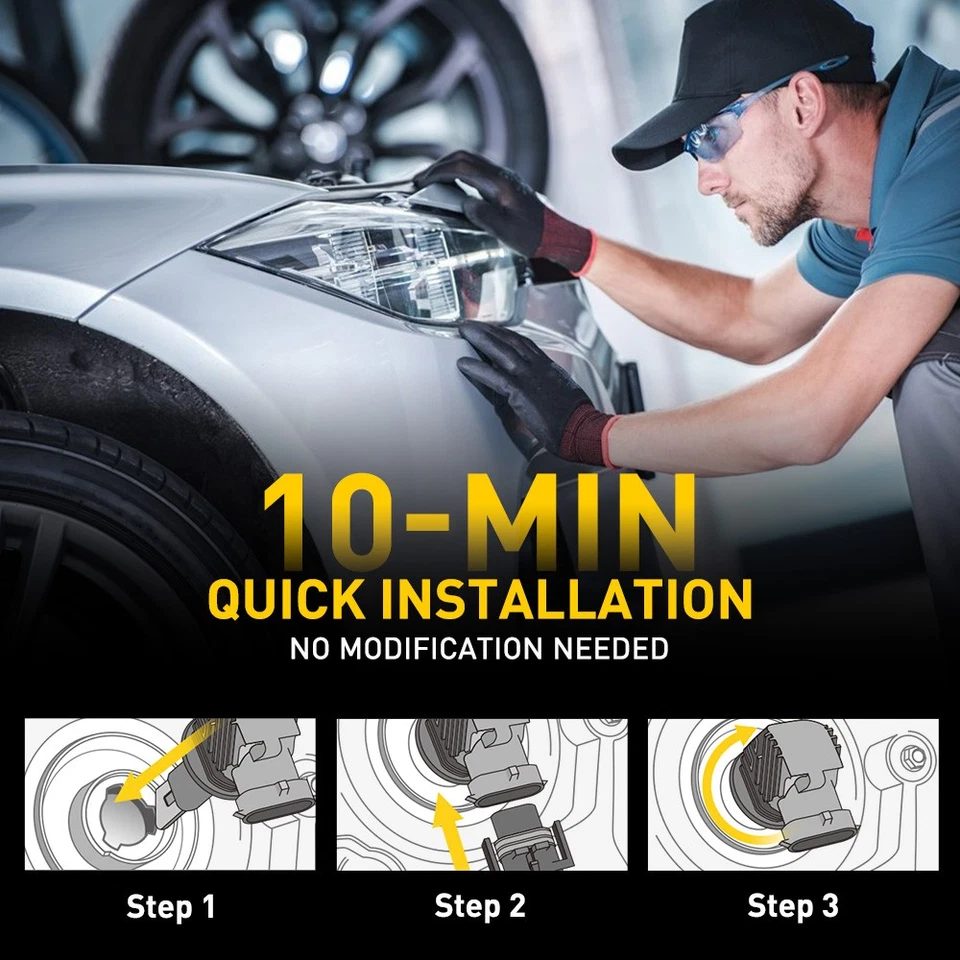 10-MIN
QUICK INSTALLATION
NO MODIFICATION NEEDED

Step 1

Step 2

Step 3