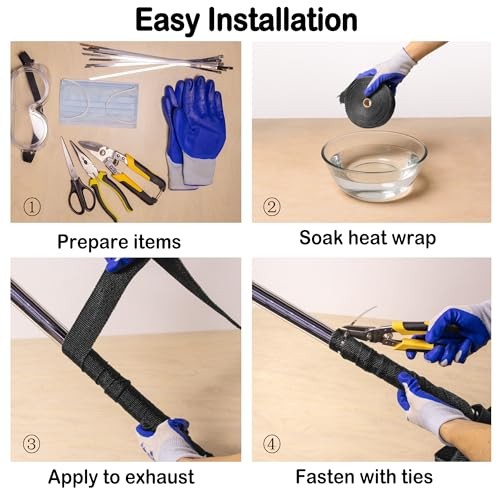 Easy Installation

①

Prepare items

②

Soak heat wrap

③

Apply to exhaust

④

Fasten with ties