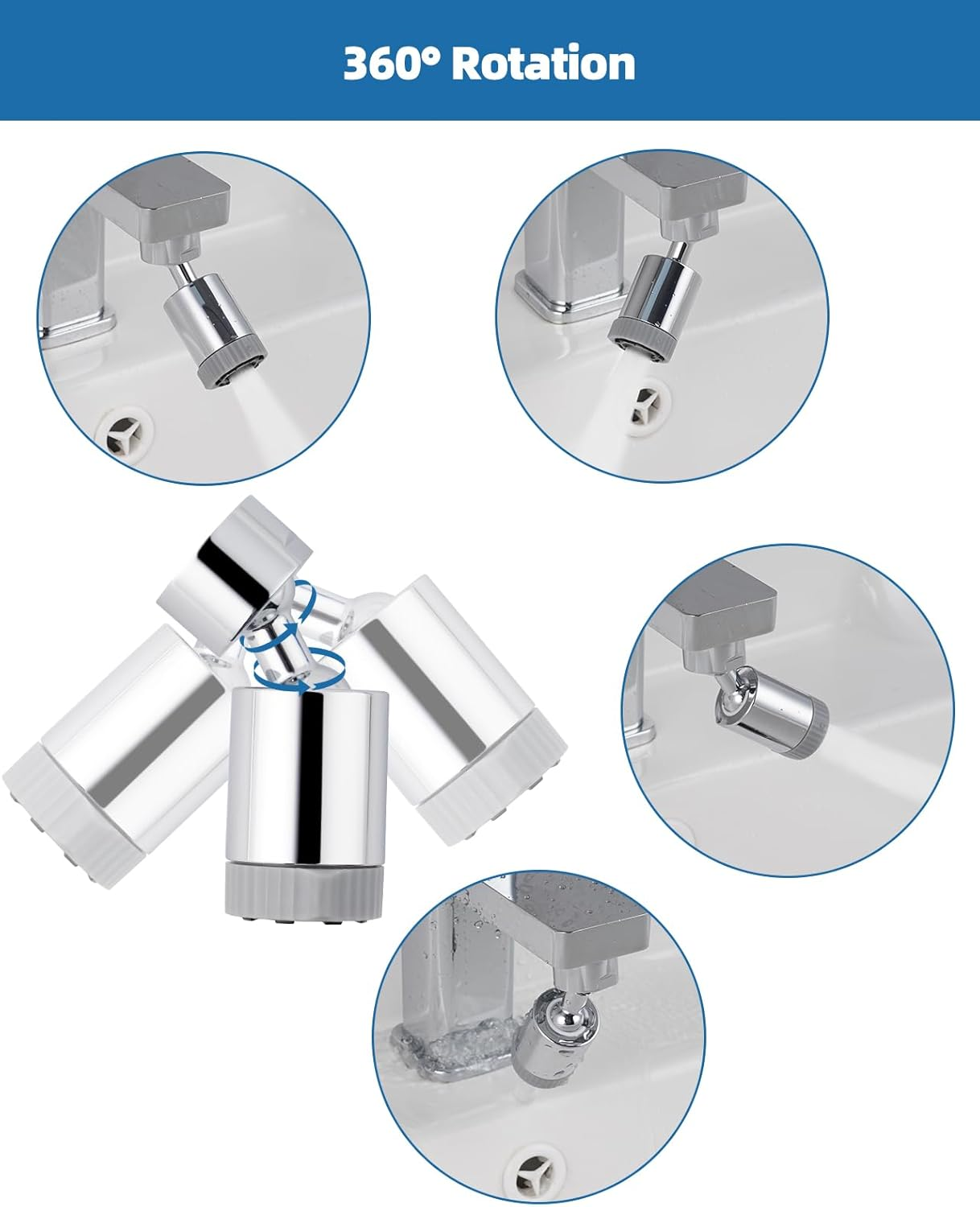 360° Rotation