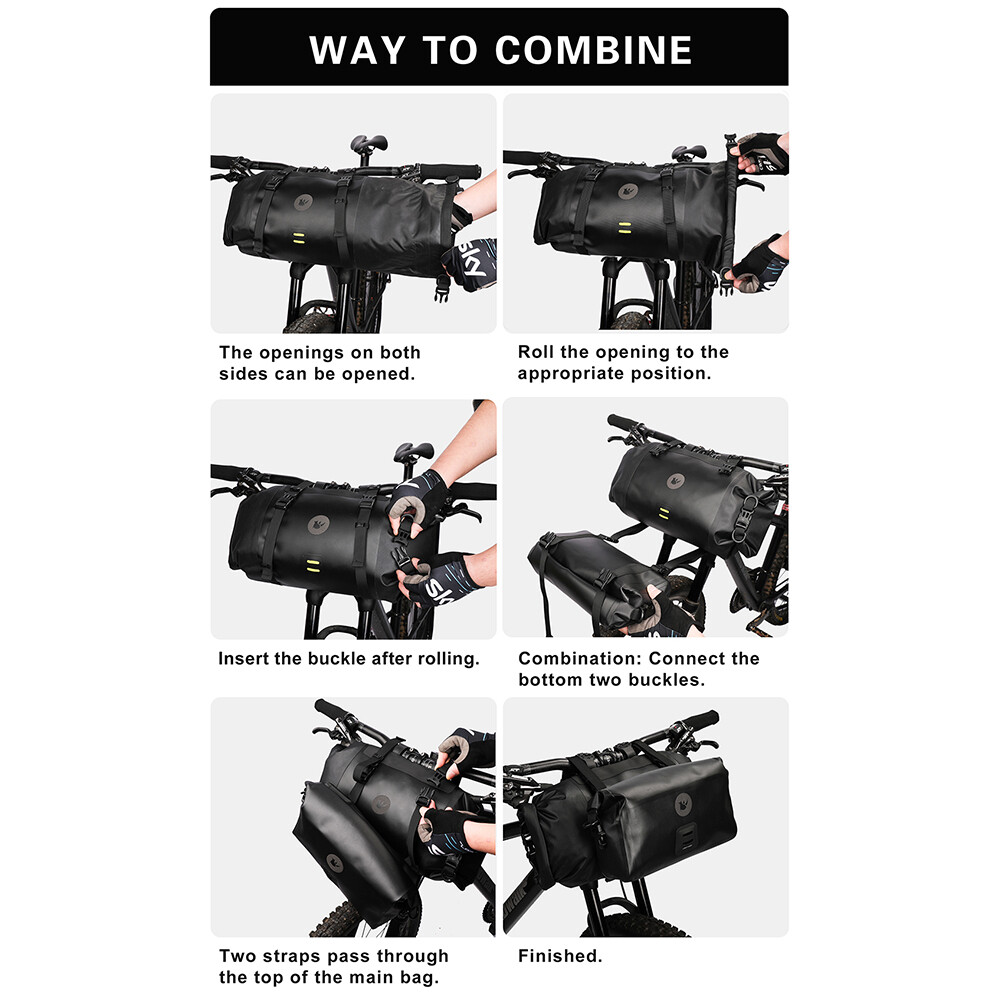 WAY TO COMBINE

The openings on both sides can be opened.

Roll the opening to the appropriate position.

Insert the buckle after rolling.

Combination: Connect the bottom two buckles.

Two straps pass through the top of the main bag.

Finished.