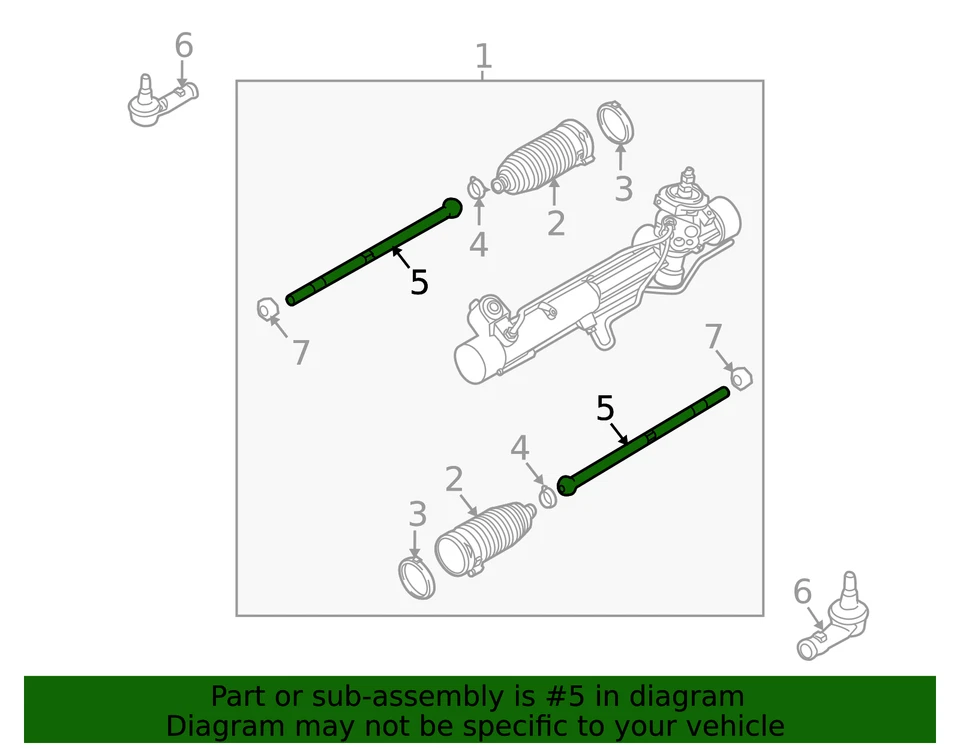 6
1
3
2
4
5
7
7
5
4
2
3
6

Part or sub-assembly is #5 in diagram
Diagram may not be specific to your vehicle