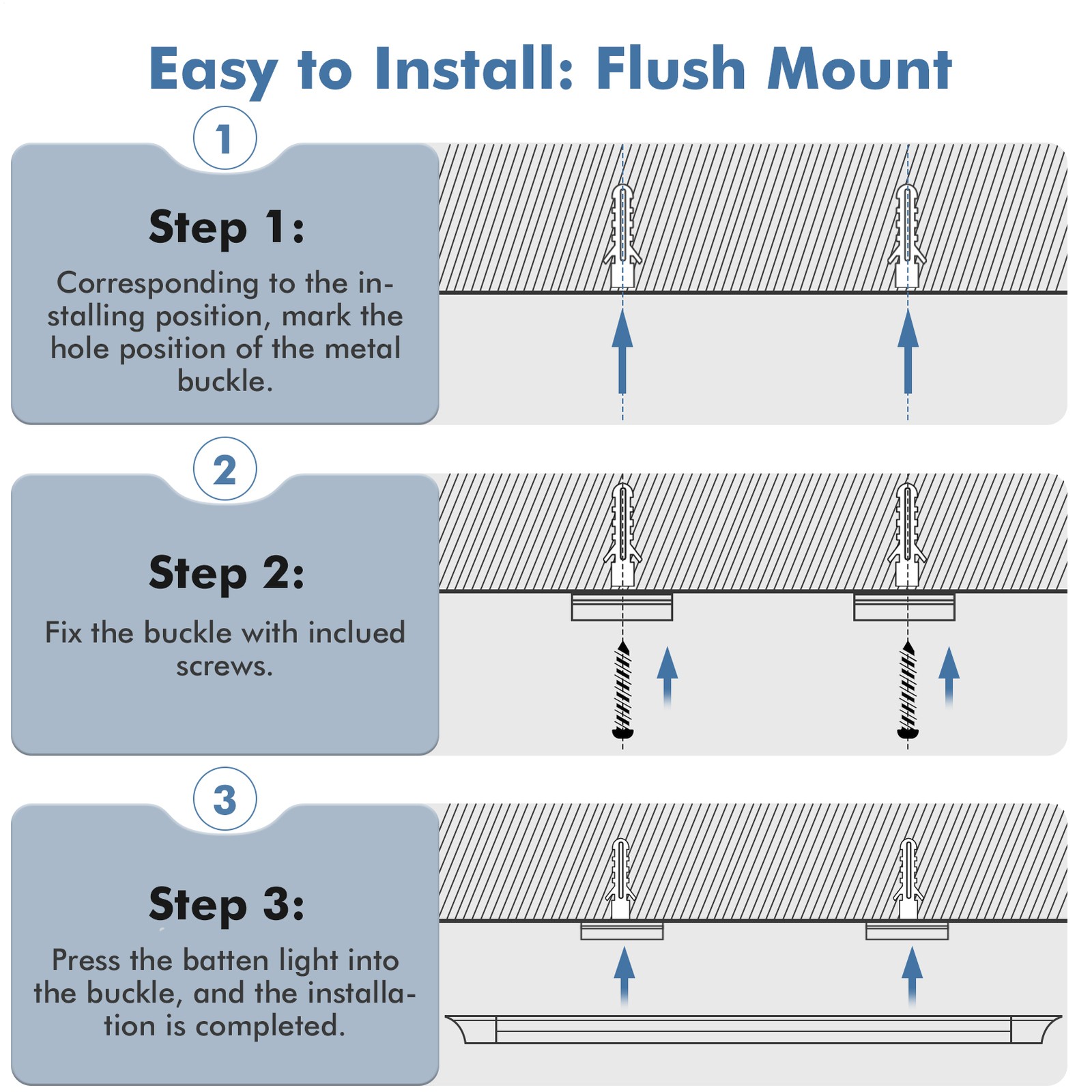 Easy to Install: Flush Mount

1

Step 1:

Corresponding to the installing position, mark the hole position of the metal buckle.

2

Step 2:

Fix the buckle with inclued screws.

3

Step 3:

Press the batten light into the buckle, and the installation is completed.