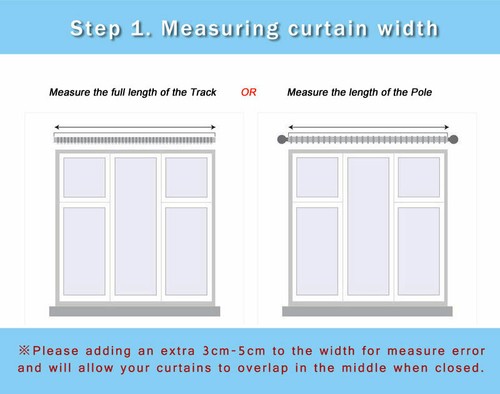 Step 1. Measuring curtain width

Measure the full length of the Track OR Measure the length of the Pole

※Please adding an extra 3cm-5cm to the width for measure error and will allow your curtains to overlap in the middle when closed.