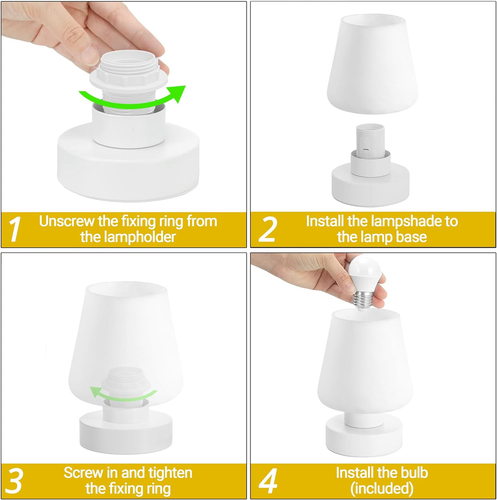 1 Unscrew the fixing ring from the lampholder

2 Install the lampshade to the lamp base

3 Screw in and tighten the fixing ring

4 Install the bulb (included)