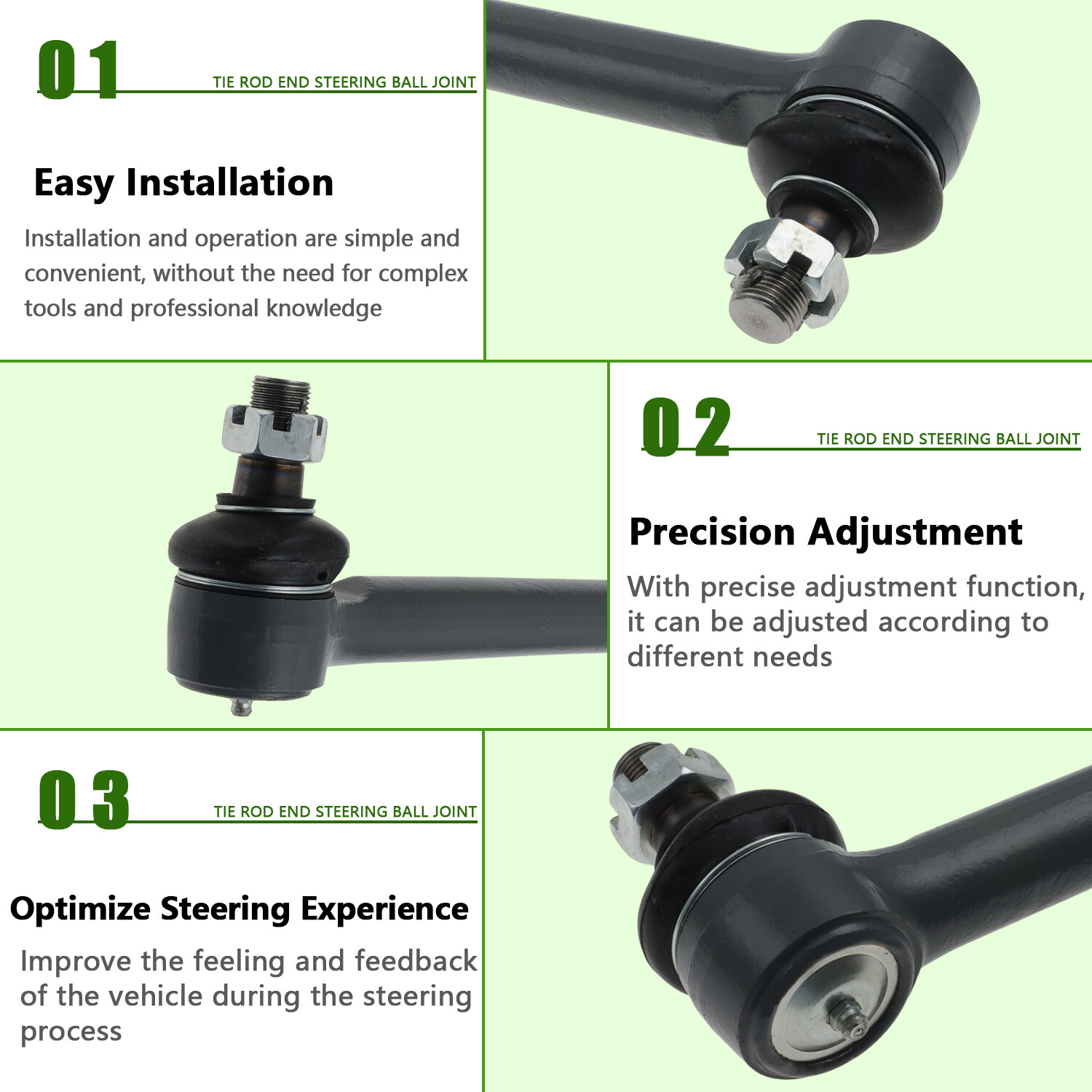 01

TIE ROD END STEERING BALL JOINT

Easy Installation

Installation and operation are simple and convenient, without the need for complex tools and professional knowledge

02

TIE ROD END STEERING BALL JOINT

Precision Adjustment

With precise adjustment function, it can be adjusted according to different needs

03

TIE ROD END STEERING BALL JOINT

Optimize Steering Experience

Improve the feeling and feedback of the vehicle during the steering process