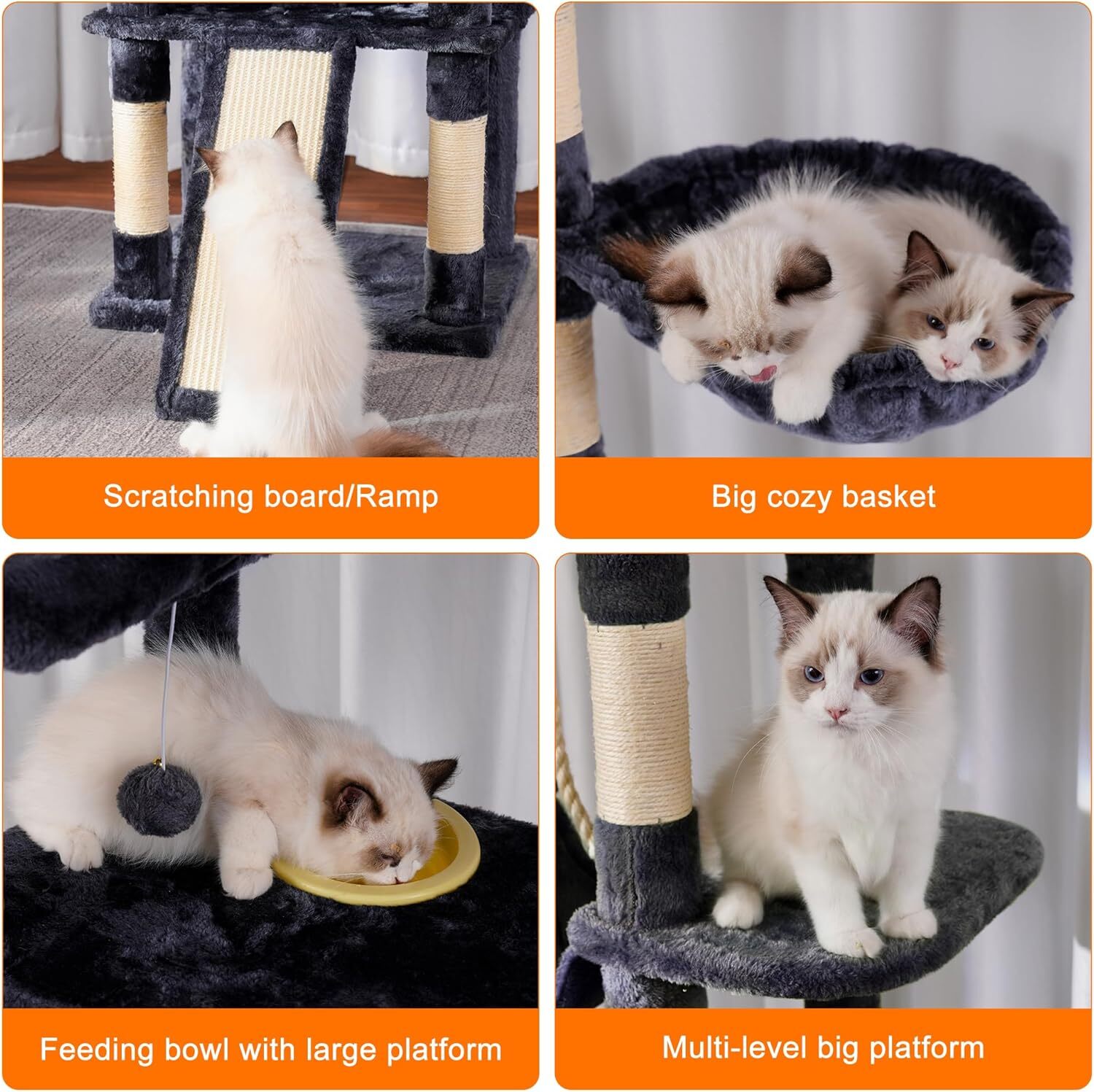 Scratching board/Ramp

Big cozy basket

Feeding bowl with large platform

Multi-level big platform