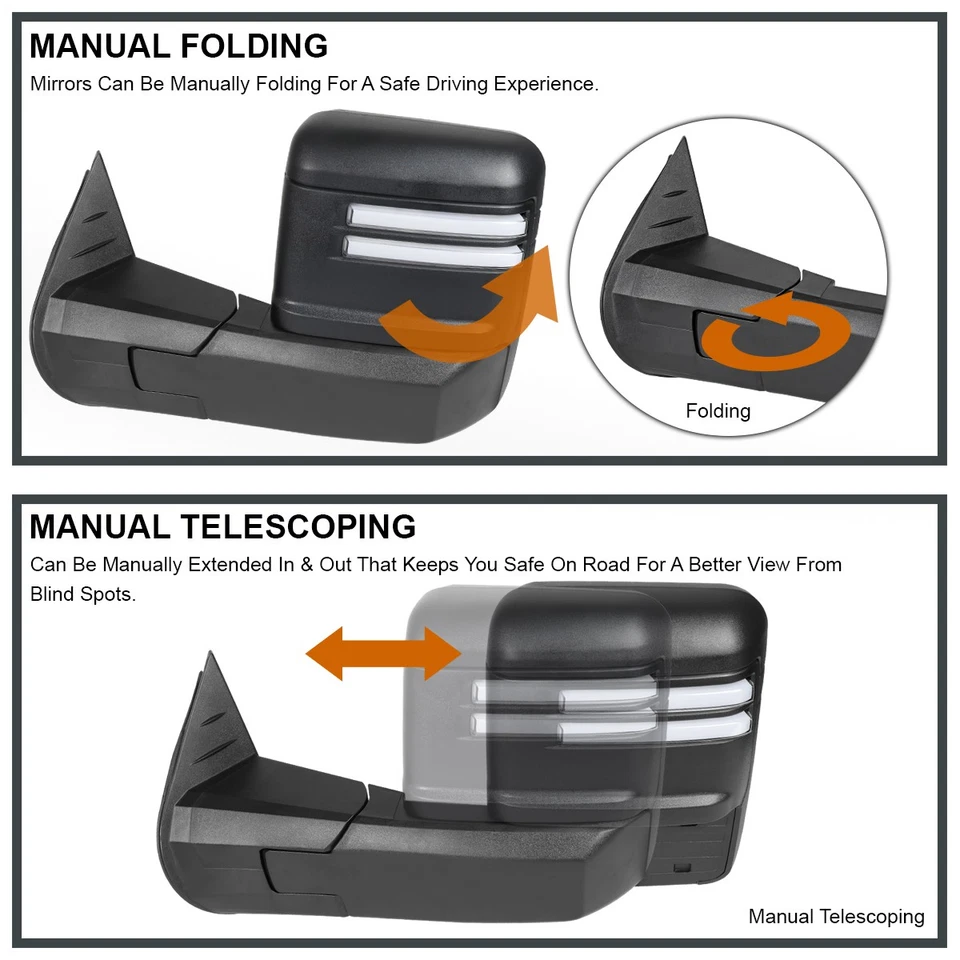 MANUAL FOLDING

Mirrors Can Be Manually Folding For A Safe Driving Experience.

Folding

MANUAL TELESCOPING

Can Be Manually Extended In & Out That Keeps You Safe On Road For A Better View From Blind Spots.

Manual Telescoping