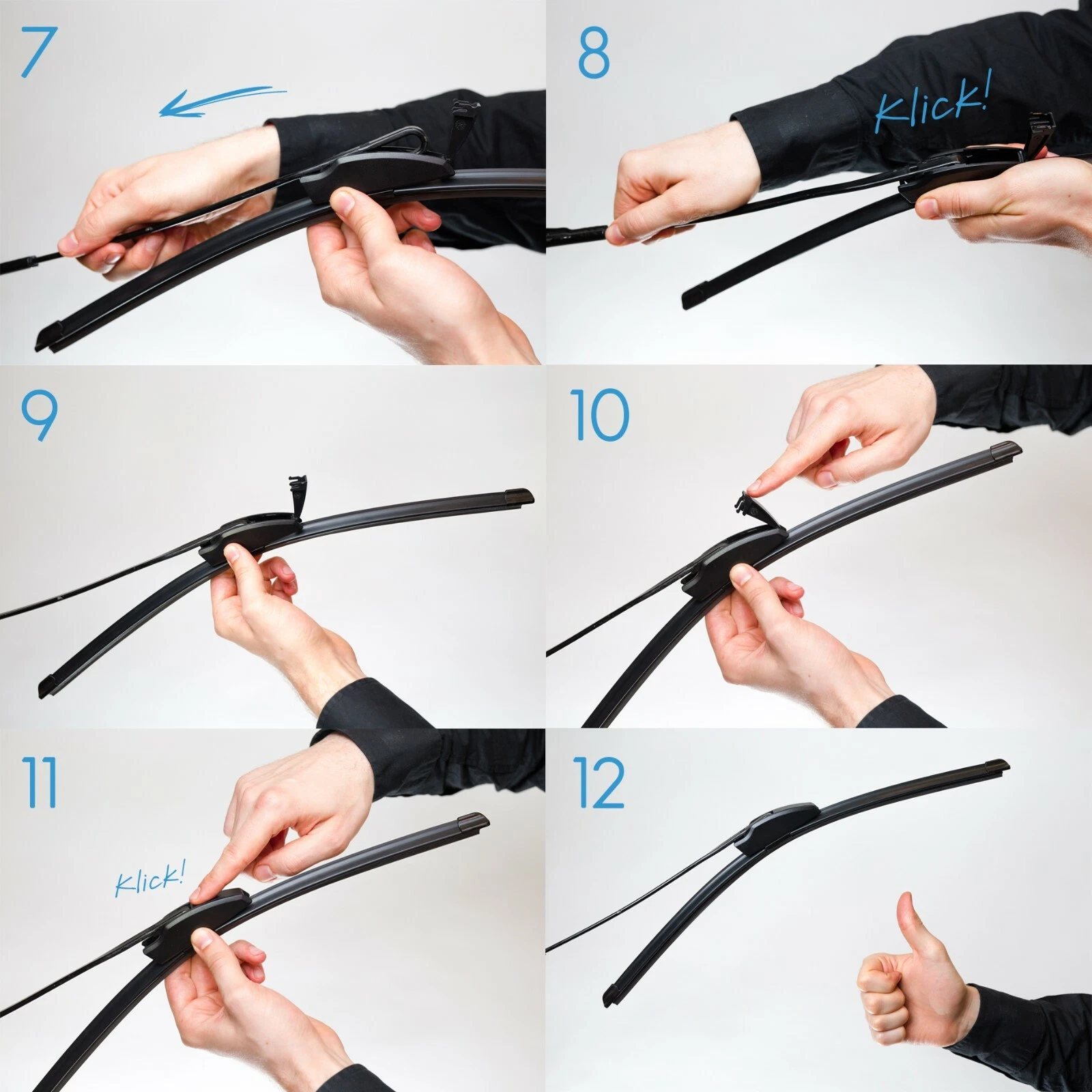 7

8

Klick!

9

10

11

Klick!

12