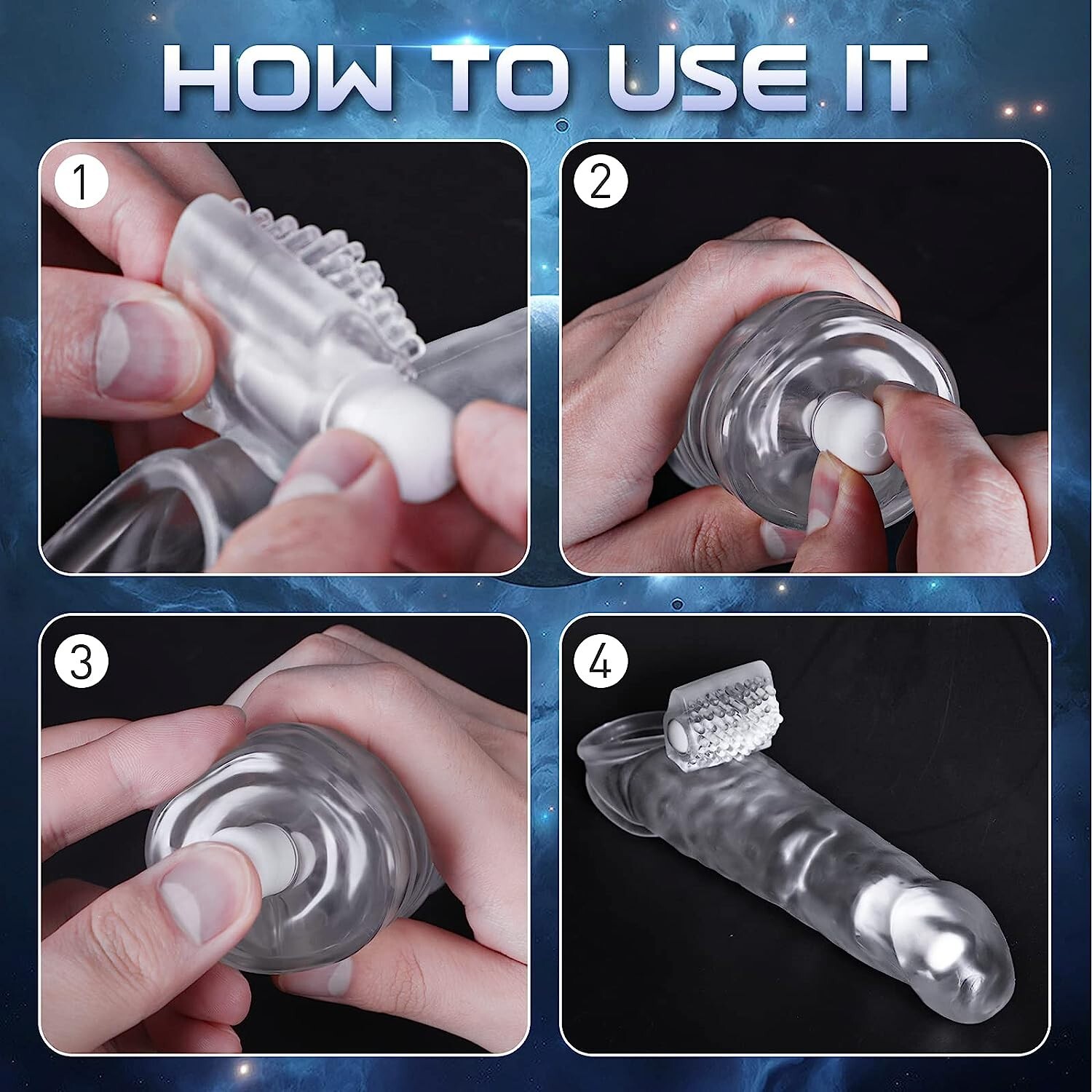 HOW TO USE IT

1

2

3

4