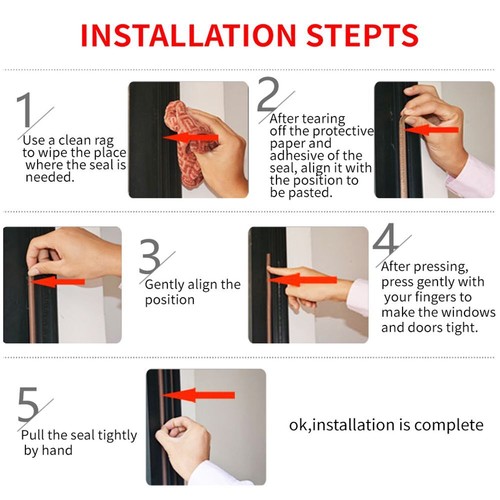 INSTALLATION STEPTS

1
Use a clean rag to wipe the place where the seal is needed.

2
After tearing off the protective paper and adhesive of the seal, align it with the position to be pasted.

3
Gently align the position

4
After pressing, press gently with your fingers to make the windows and doors tight.

5
Pull the seal tightly by hand

ok,installation is complete