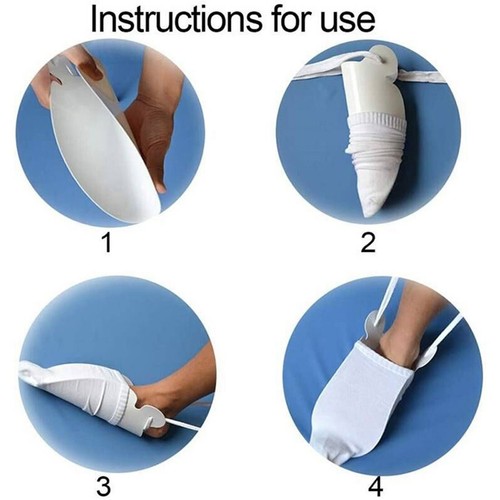 Instructions for use

1

2

3

4