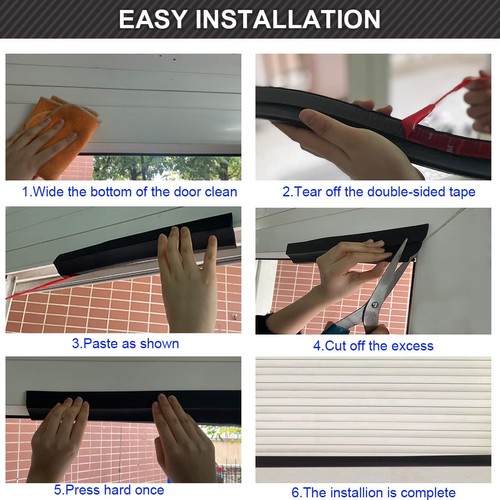 EASY INSTALLATION

1.Wide the bottom of the door clean

2.Tear off the double-sided tape

3.Paste as shown

4.Cut off the excess

5.Press hard once

6.The installion is complete