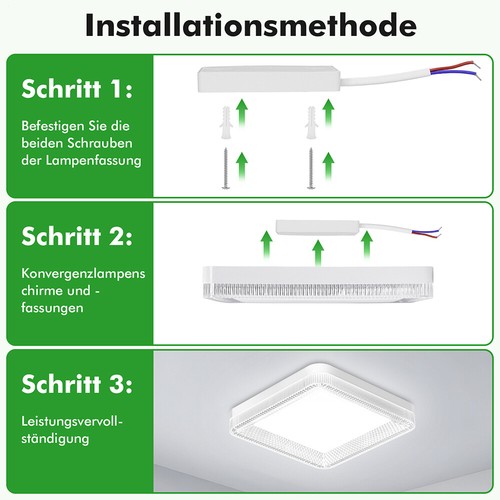 Installationsmethode

Schritt 1:

Befestigen Sie die beiden Schrauben der Lampenfassung

Schritt 2:

Konvergenzlampens chirme und - fassungen

Schritt 3:

Leistungsvervollständigung