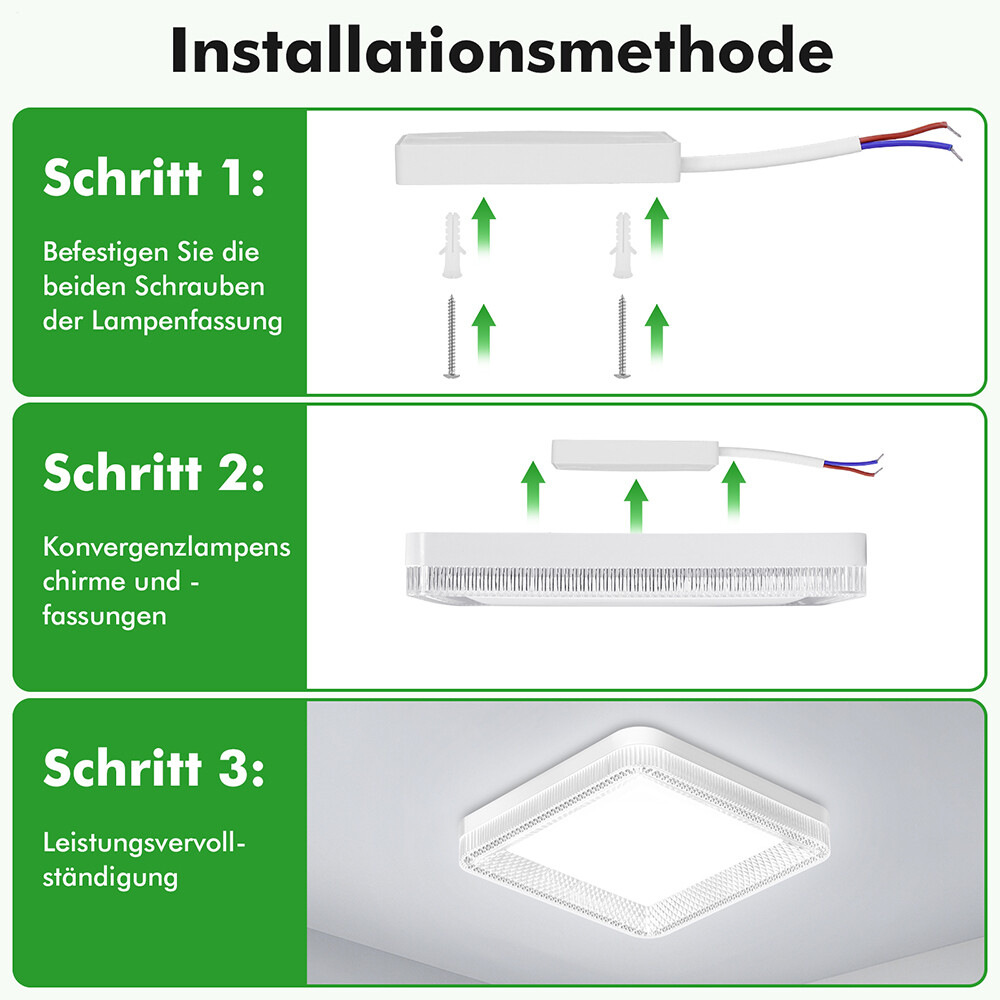 Installationsmethode

Schritt 1:

Befestigen Sie die beiden Schrauben der Lampenfassung

Schritt 2:

Konvergenzlampenschirme und -fassungen

Schritt 3:

Leistungsvervollständigung