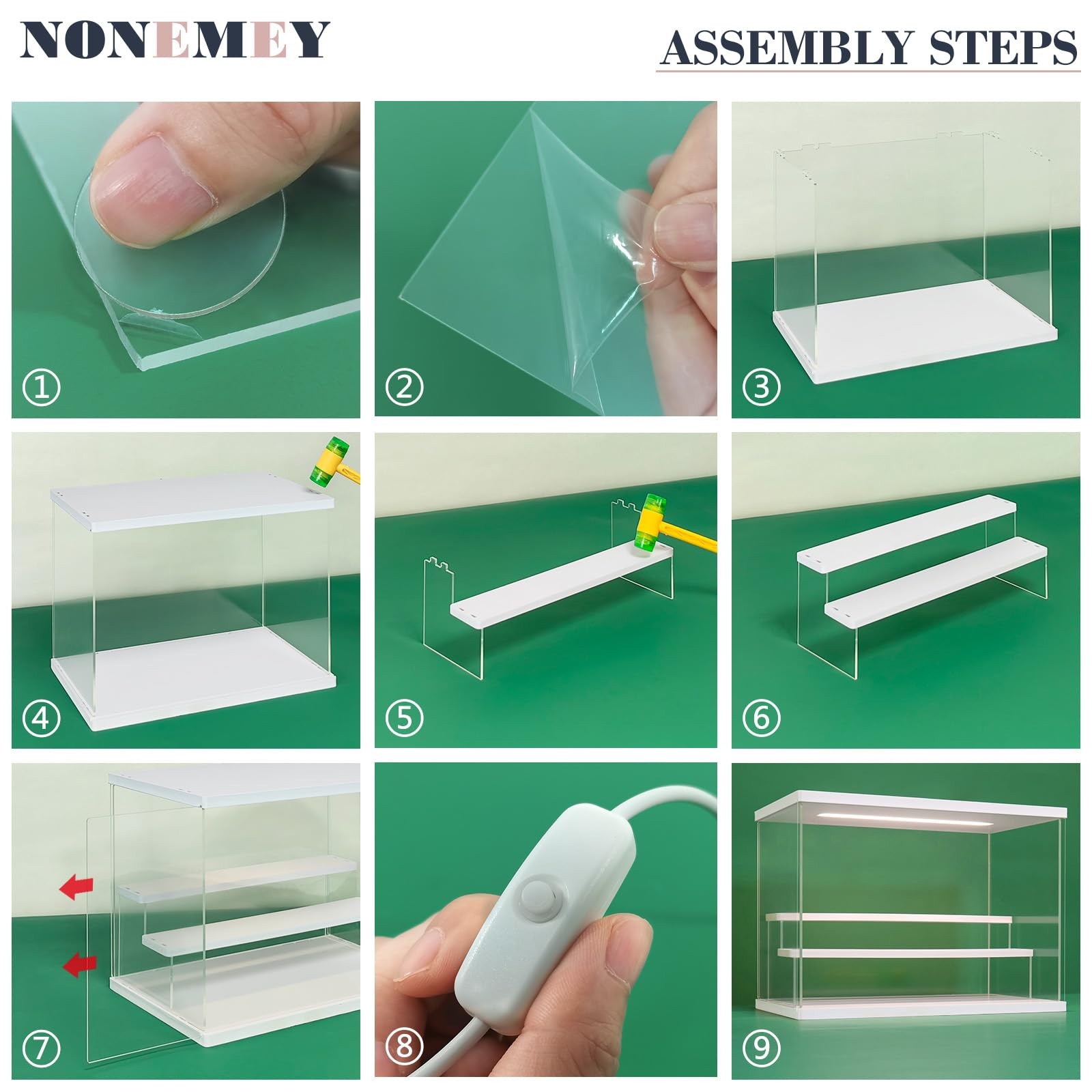 NONEMEY

ASSEMBLY STEPS

①

②

③

④

⑤

⑥

⑦

⑧

⑨