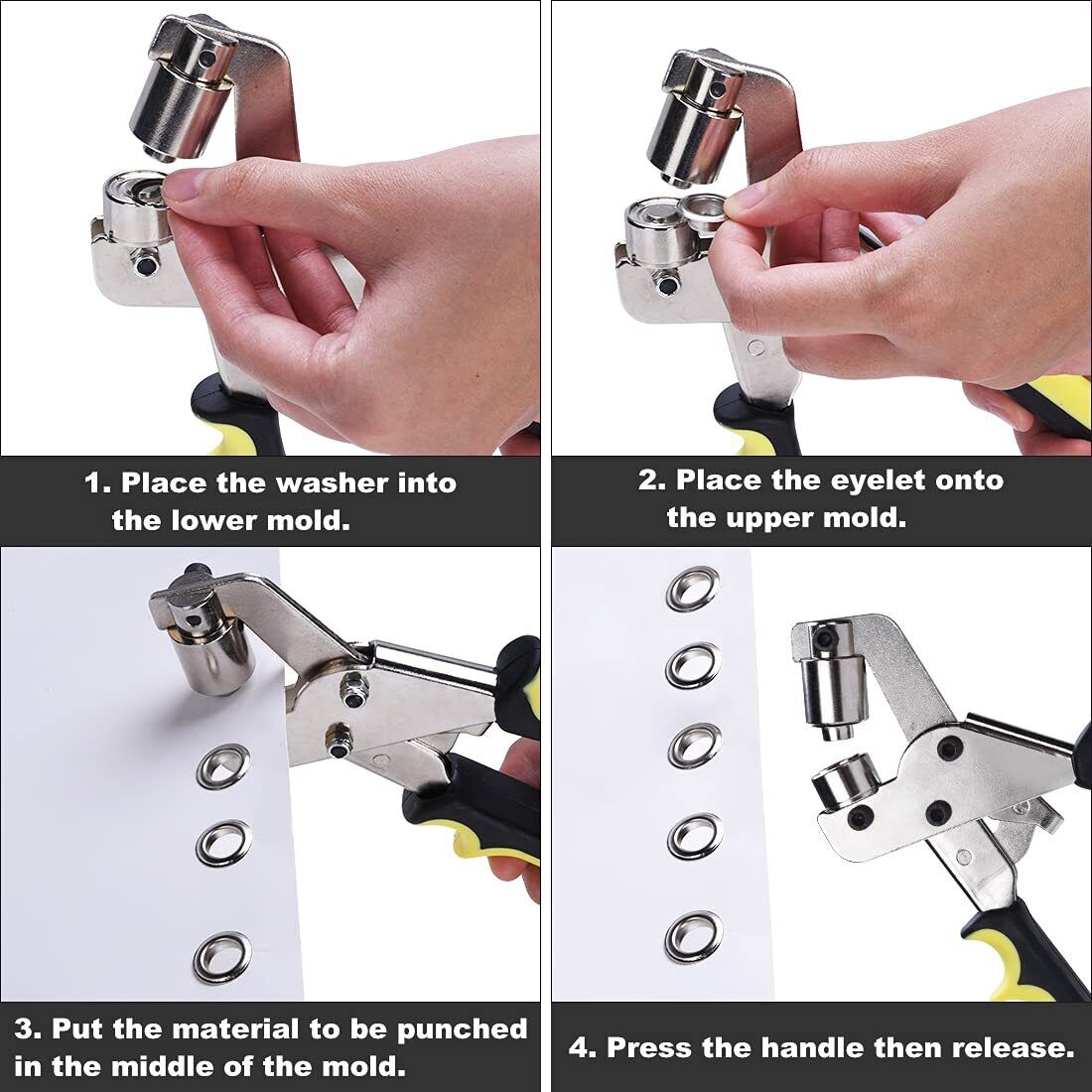 1. Place the washer into the lower mold.

2. Place the eyelet onto the upper mold.

3. Put the material to be punched in the middle of the mold.

4. Press the handle then release.