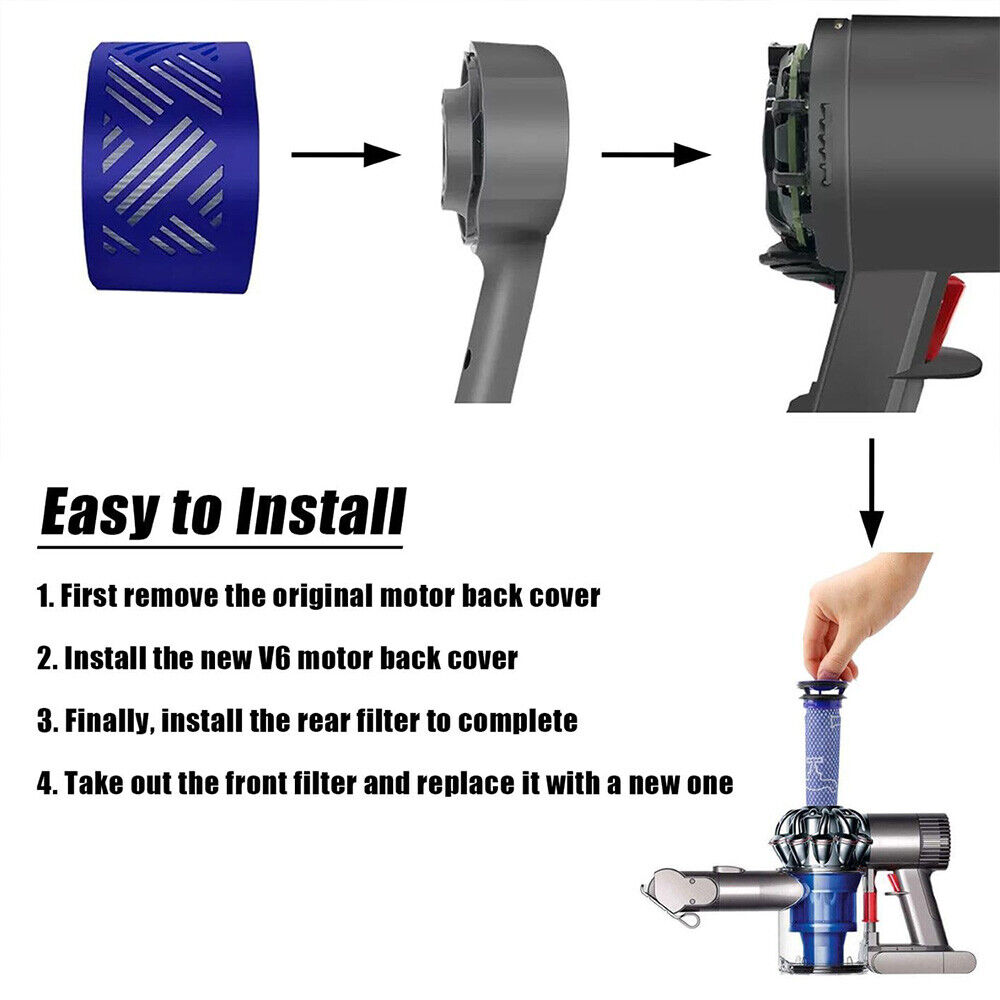 Easy to Install

1. First remove the original motor back cover

2. Install the new V6 motor back cover

3. Finally, install the rear filter to complete

4. Take out the front filter and replace it with a new one