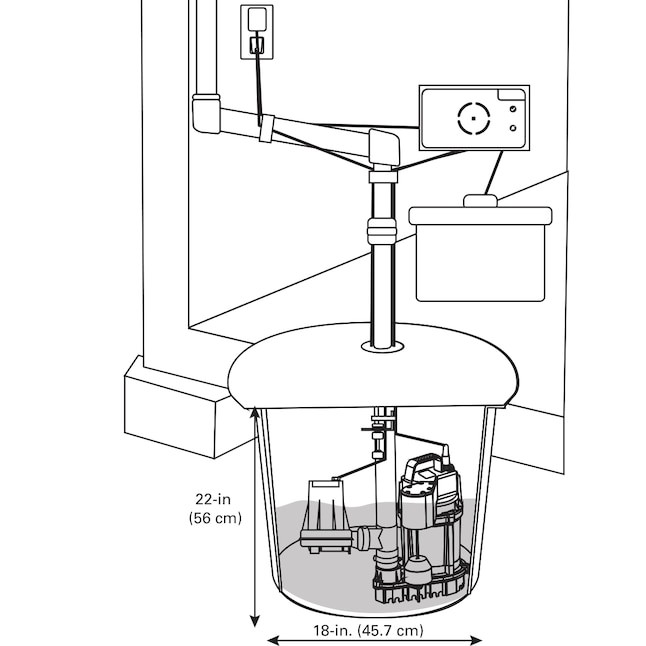 22-in
(56 cm)

18-in. (45.7 cm)