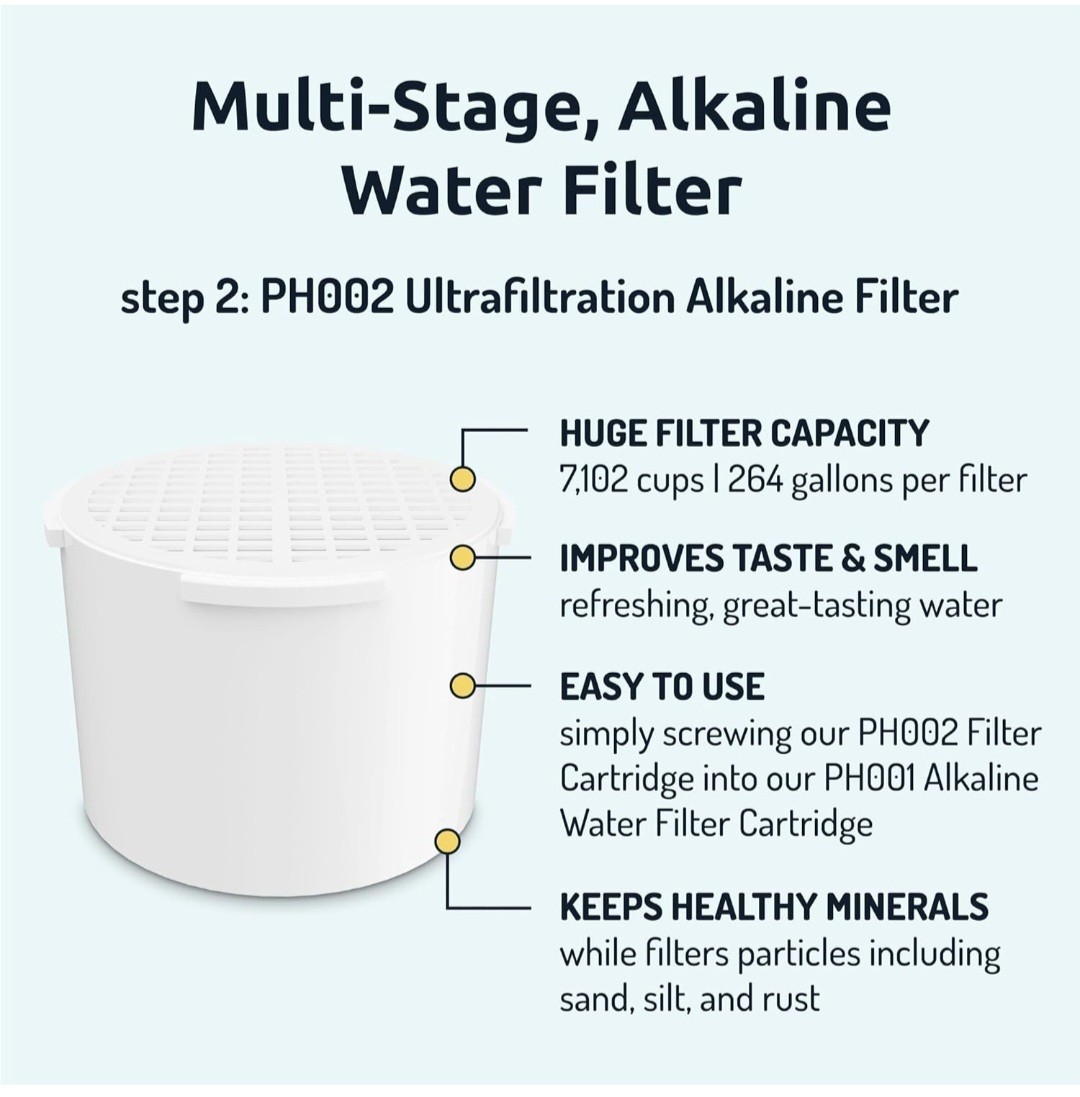 Multi-Stage, Alkaline Water Filter

step 2: PH002 Ultrafiltration Alkaline Filter

HUGE FILTER CAPACITY
7,102 cups | 264 gallons per filter

IMPROVES TASTE & SMELL
refreshing, great-tasting water

EASY TO USE
simply screwing our PH002 Filter Cartridge into our PH001 Alkaline Water Filter Cartridge

KEEPS HEALTHY MINERALS
while filters particles including sand, silt, and rust