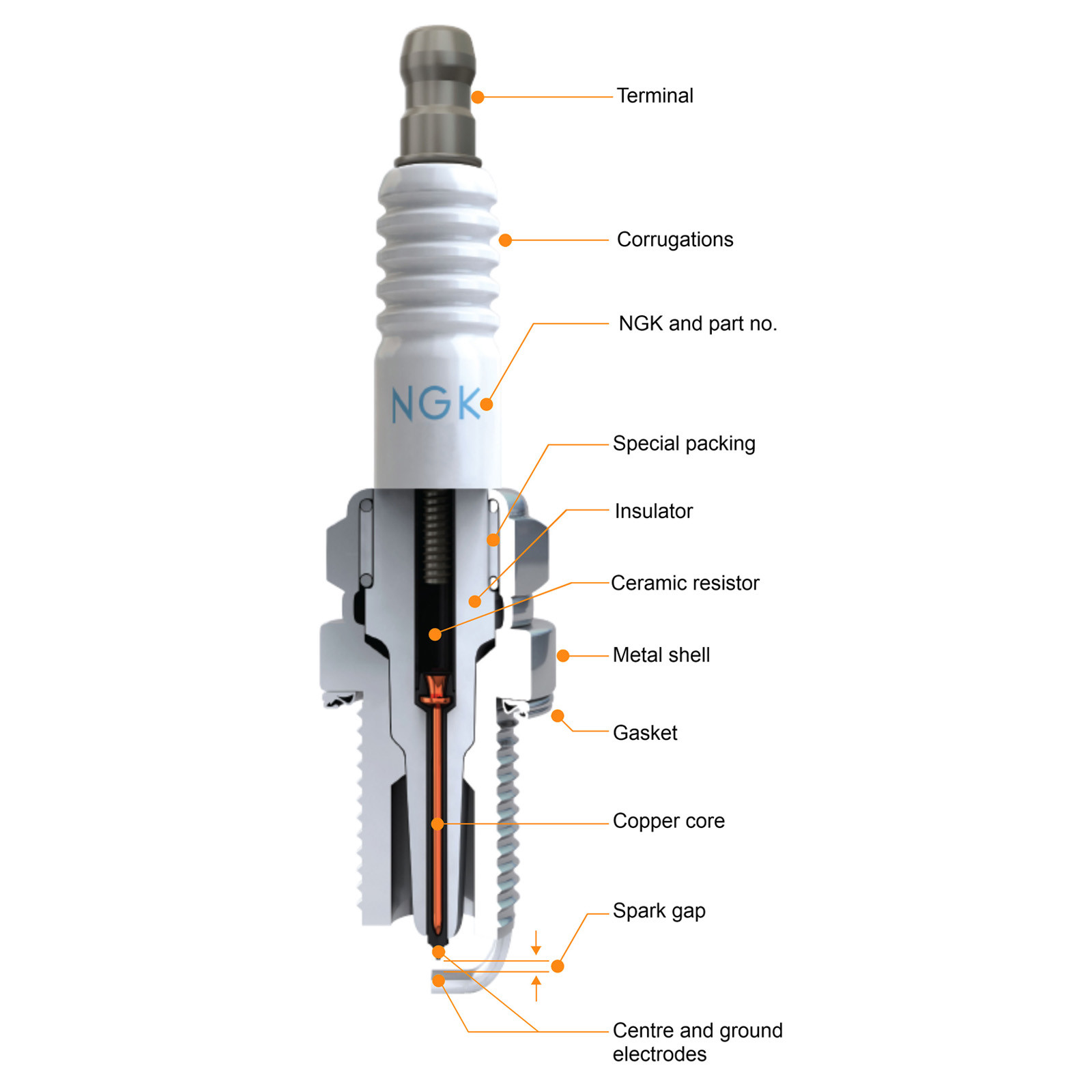 Terminal

Corrugations

NGK and part no.

NGK

Special packing

Insulator

Ceramic resistor

Metal shell

Gasket

Copper core

Spark gap

Centre and ground electrodes