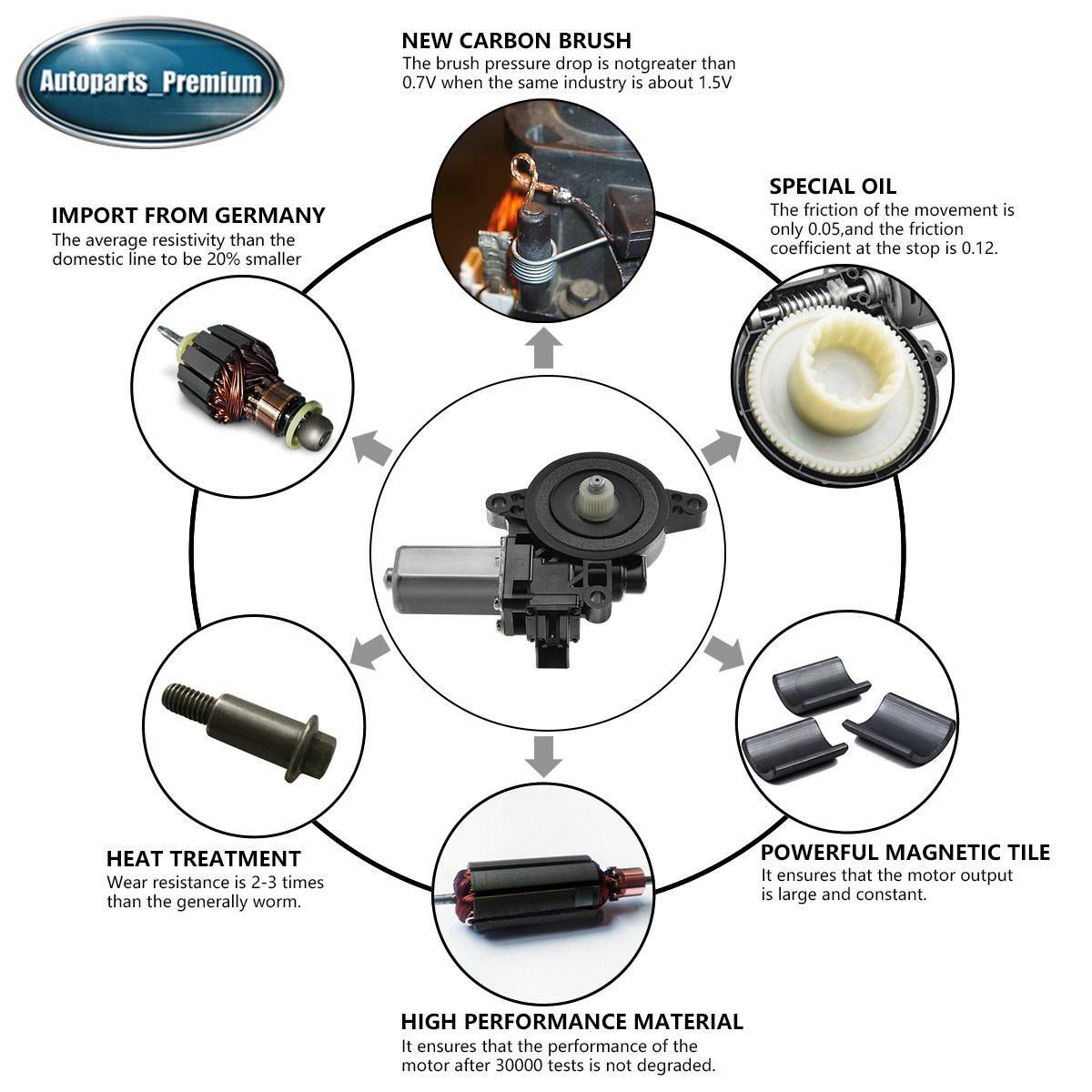 Autoparts_Premium

NEW CARBON BRUSH
The brush pressure drop is notgreater than 0.7V when the same industry is about 1.5V

IMPORT FROM GERMANY
The average resistivity than the domestic line to be 20% smaller

SPECIAL OIL
The friction of the movement is only 0.05,and the friction coefficient at the stop is 0.12.

HEAT TREATMENT
Wear resistance is 2-3 times than the generally worm.

POWERFUL MAGNETIC TILE
It ensures that the motor output is large and constant.

HIGH PERFORMANCE MATERIAL
It ensures that the performance of the motor after 30000 tests is not degraded.