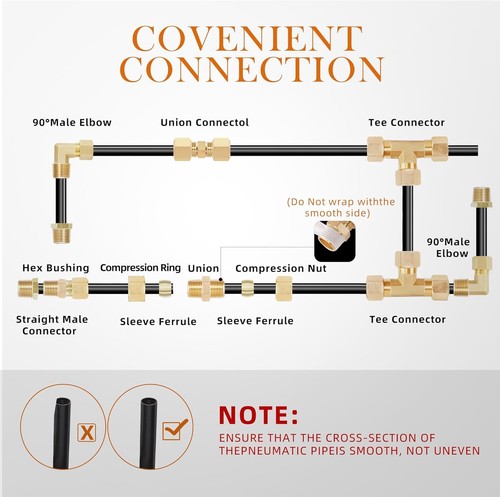 COVENIENT CONNECTION

90°Male Elbow

Union Connectol

Tee Connector

(Do Not wrap withthe smooth side)

90°Male Elbow

Hex Bushing

Compression Ring

Union

Compression Nut

Straight Male Connector

Sleeve Ferrule

Sleeve Ferrule

Tee Connector

X

NOTE:

ENSURE THAT THE CROSS-SECTION OF THEPNEUMATIC PIPEIS SMOOTH, NOT UNEVEN