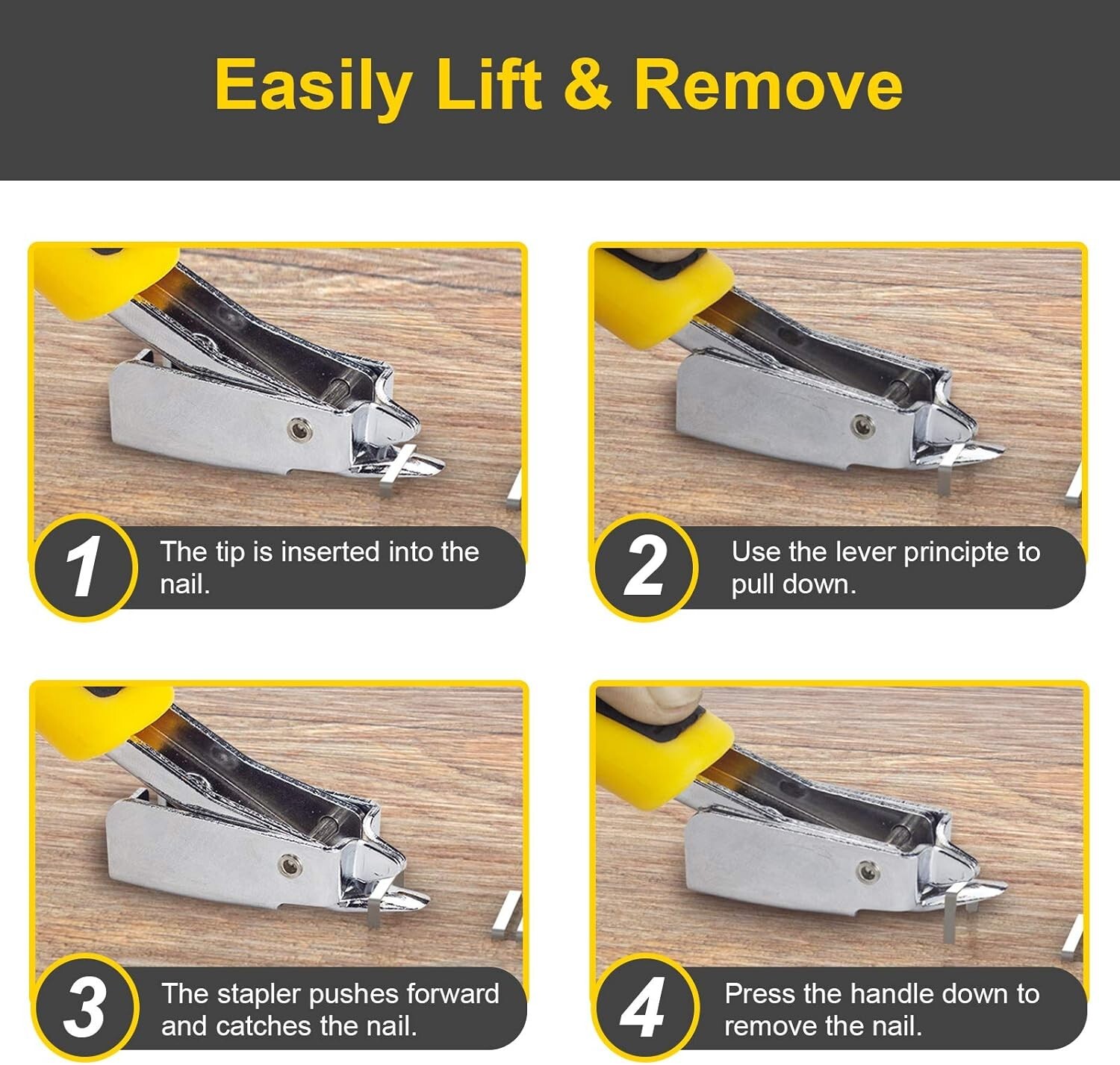 Easily Lift & Remove

1 The tip is inserted into the nail.

2 Use the lever principte to pull down.

3 The stapler pushes forward and catches the nail.

4 Press the handle down to remove the nail.