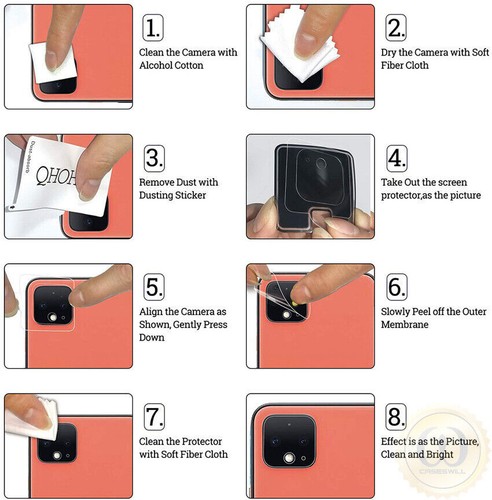 1.
Clean the Camera with Alcohol Cotton

2.
Dry the Camera with Soft Fiber Cloth

Dust-absorb
QHOH

3.
Remove Dust with Dusting Sticker

4.
Take Out the screen protector,as the picture

5.
Align the Camera as Shown, Gently Press Down

6.
Slowly Peel off the Outer Membrane

7.
Clean the Protector with Soft Fiber Cloth

8.
Effect is as the Picture, Clean and Bright

CASESWILL