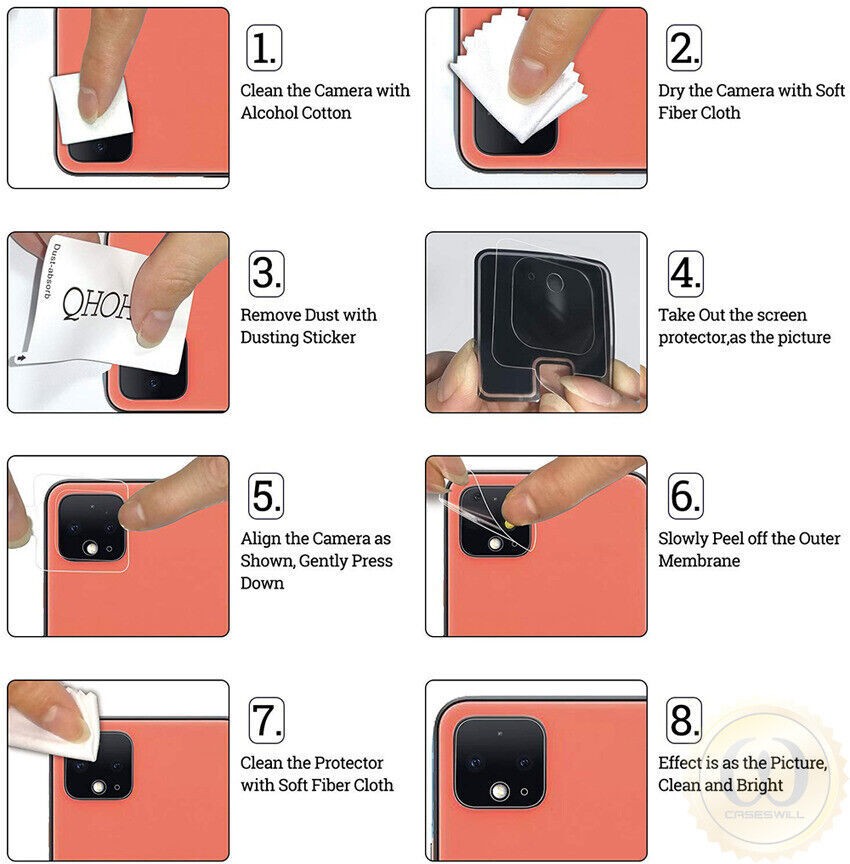 1.
Clean the Camera with Alcohol Cotton

2.
Dry the Camera with Soft Fiber Cloth

Dust-absorb
QHOH

3.
Remove Dust with Dusting Sticker

4.
Take Out the screen protector,as the picture

5.
Align the Camera as Shown, Gently Press Down

6.
Slowly Peel off the Outer Membrane

7.
Clean the Protector with Soft Fiber Cloth

8.
Effect is as the Picture, Clean and Bright

CASESWILL