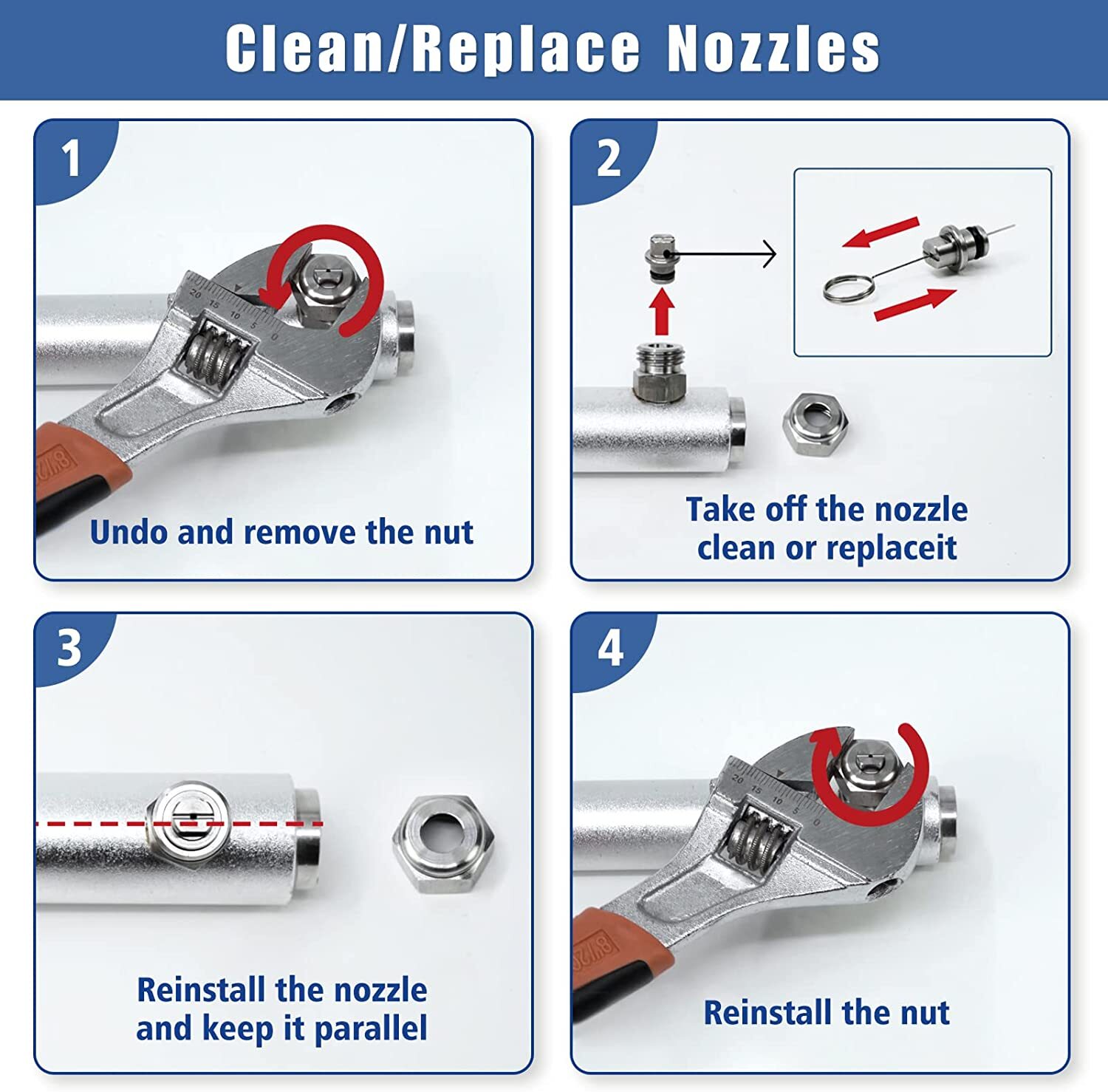 Clean/Replace Nozzles

1

20 15 10 5 0

Undo and remove the nut

2

Take off the nozzle clean or replaceit

3

Reinstall the nozzle and keep it parallel

4

20 15 10 5 0

Reinstall the nut