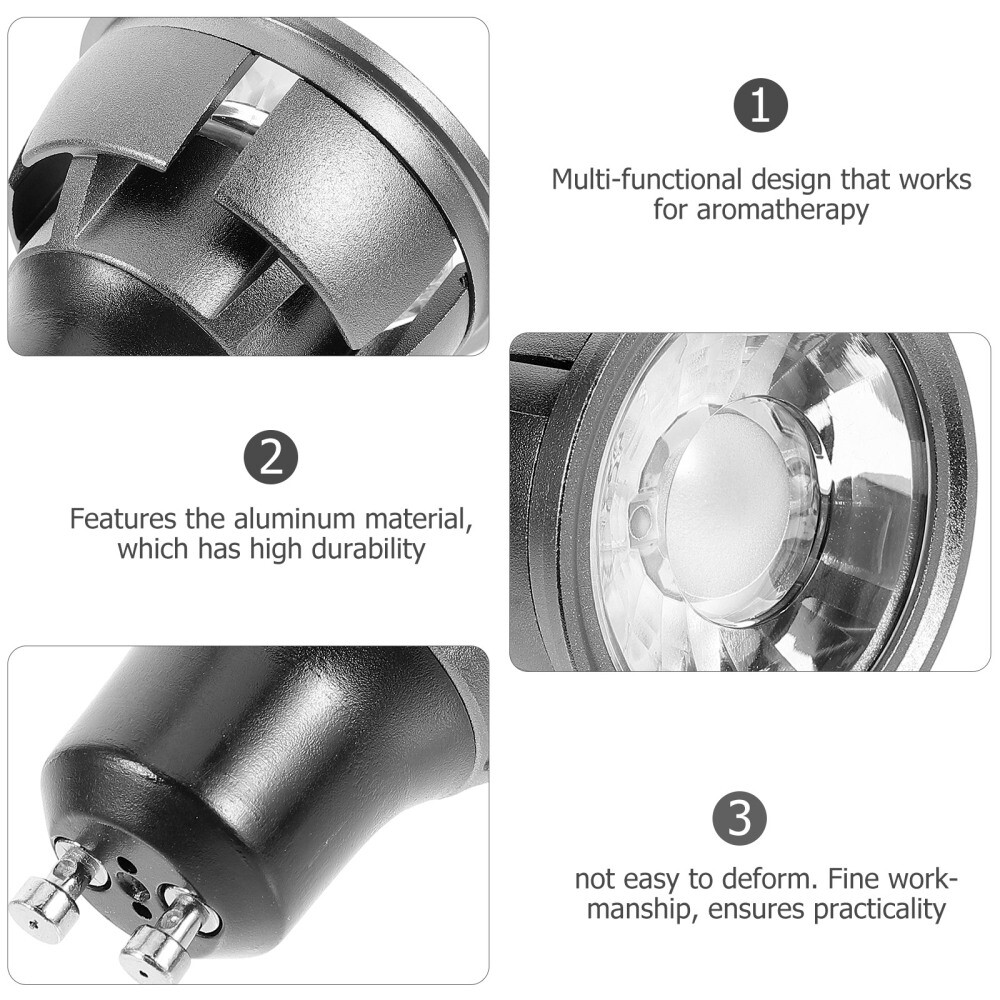 1

Multi-functional design that works for aromatherapy

2

Features the aluminum material, which has high durability

3

not easy to deform. Fine workmanship, ensures practicality