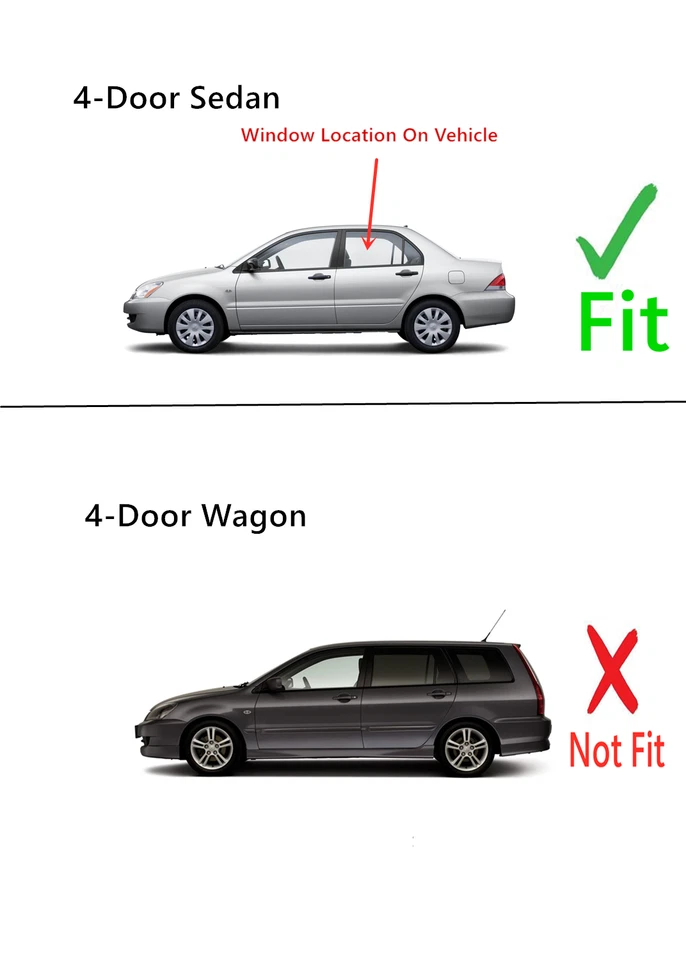 4-Door Sedan

Window Location On Vehicle

Fit

4-Door Wagon

Not Fit