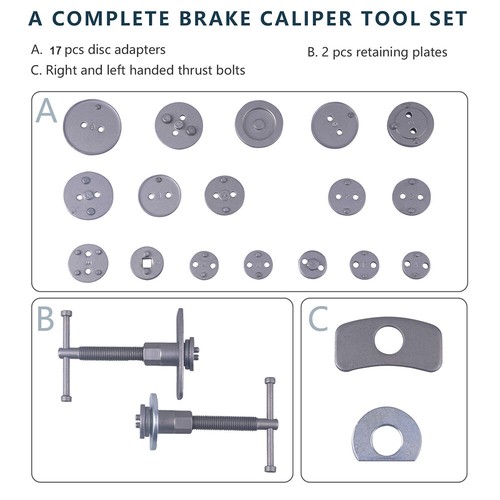 A COMPLETE BRAKE CALIPER TOOL SET

A. 17 pcs disc adapters

B. 2 pcs retaining plates

C. Right and left handed thrust bolts

A

B

C