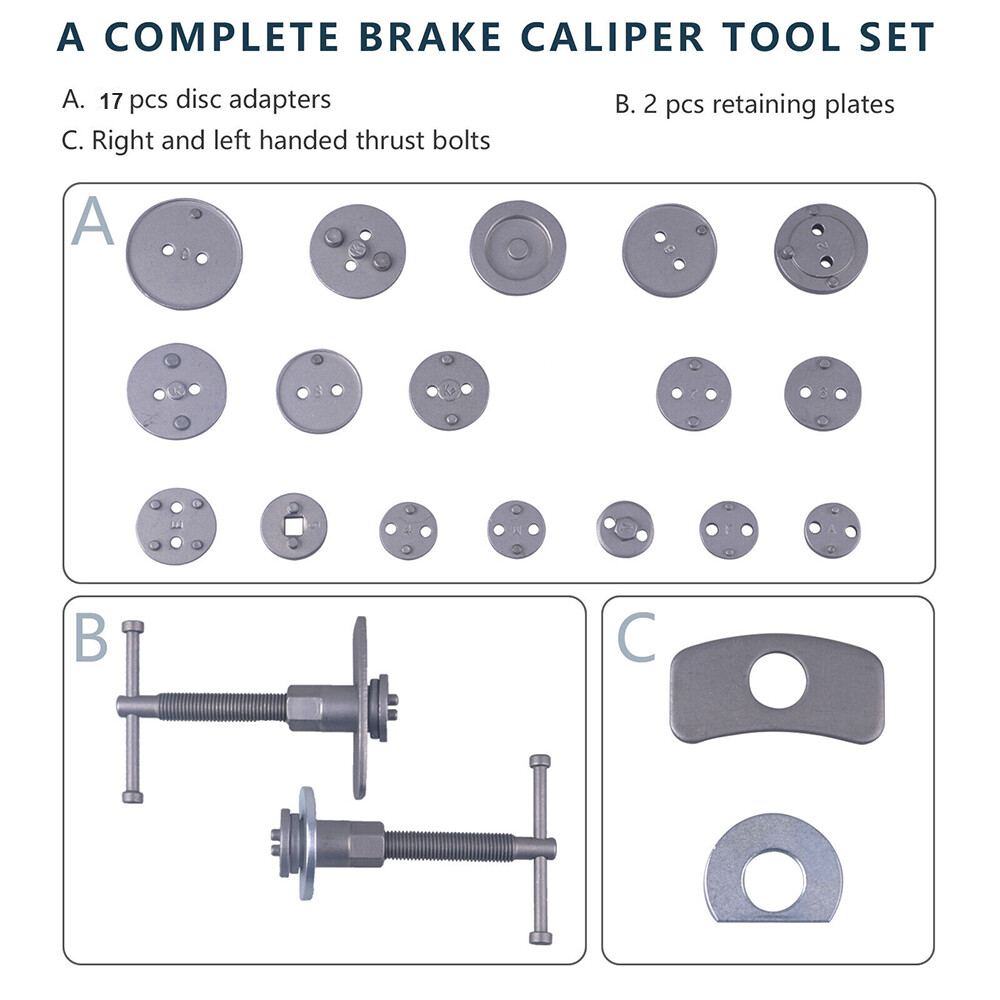 A COMPLETE BRAKE CALIPER TOOL SET

A. 17 pcs disc adapters

B. 2 pcs retaining plates

C. Right and left handed thrust bolts

A

B

C