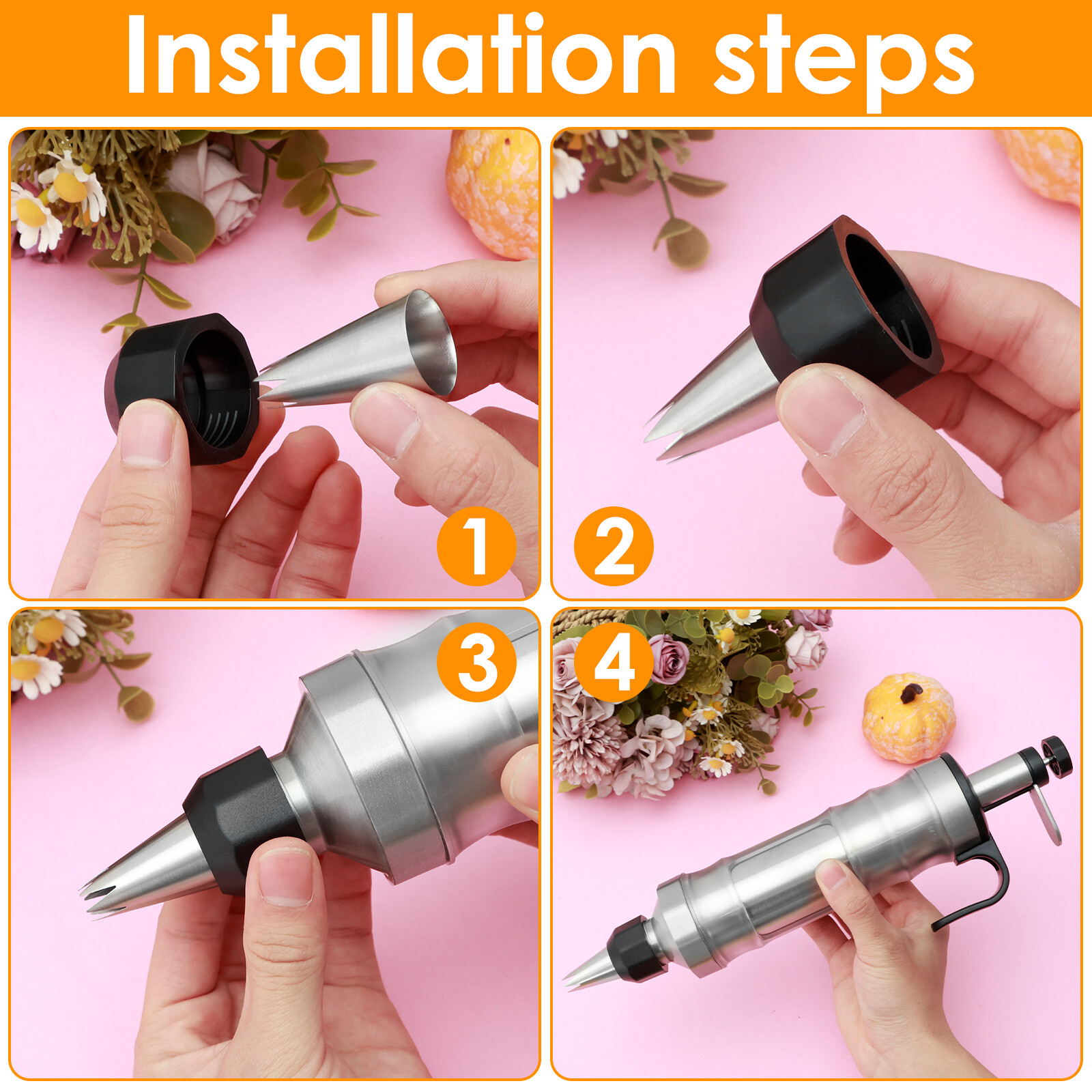 Installation steps

1

2

3

4