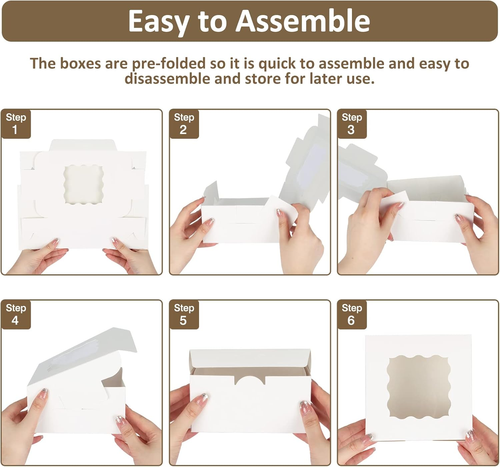 Easy to Assemble

The boxes are pre-folded so it is quick to assemble and easy to disassemble and store for later use.

Step 1

Step 2

Step 3

Step 4

Step 5

Step 6