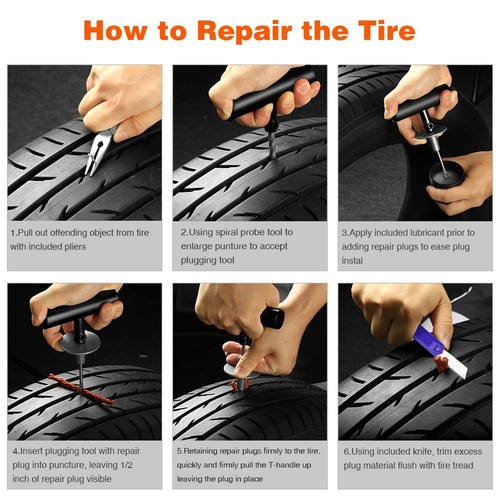 How to Repair the Tire

1.Pull out offending object from tire with included pliers

2.Using spiral probe tool to enlarge punture to accept plugging tool

3.Apply included lubricant prior to adding repair plugs to ease plug instal

4.Insert plugging tool with repair plug into puncture, leaving 1/2 inch of repair plug visible

5.Retaining repair plugs firmly to the tire, quickly and firmly pull the T-handle up leaving the plug in place

6.Using included knife, trim excess plug material flush with tire tread