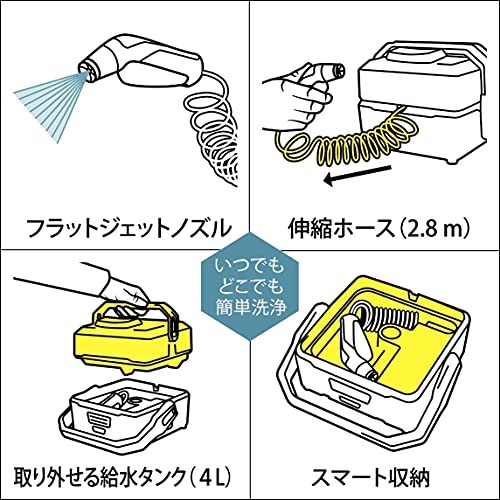 フラットジェットノズル

伸縮ホース（2.8 m）

いつでも
どこでも
簡単洗浄

取り外せる給水タンク（4 L）

スマート収納