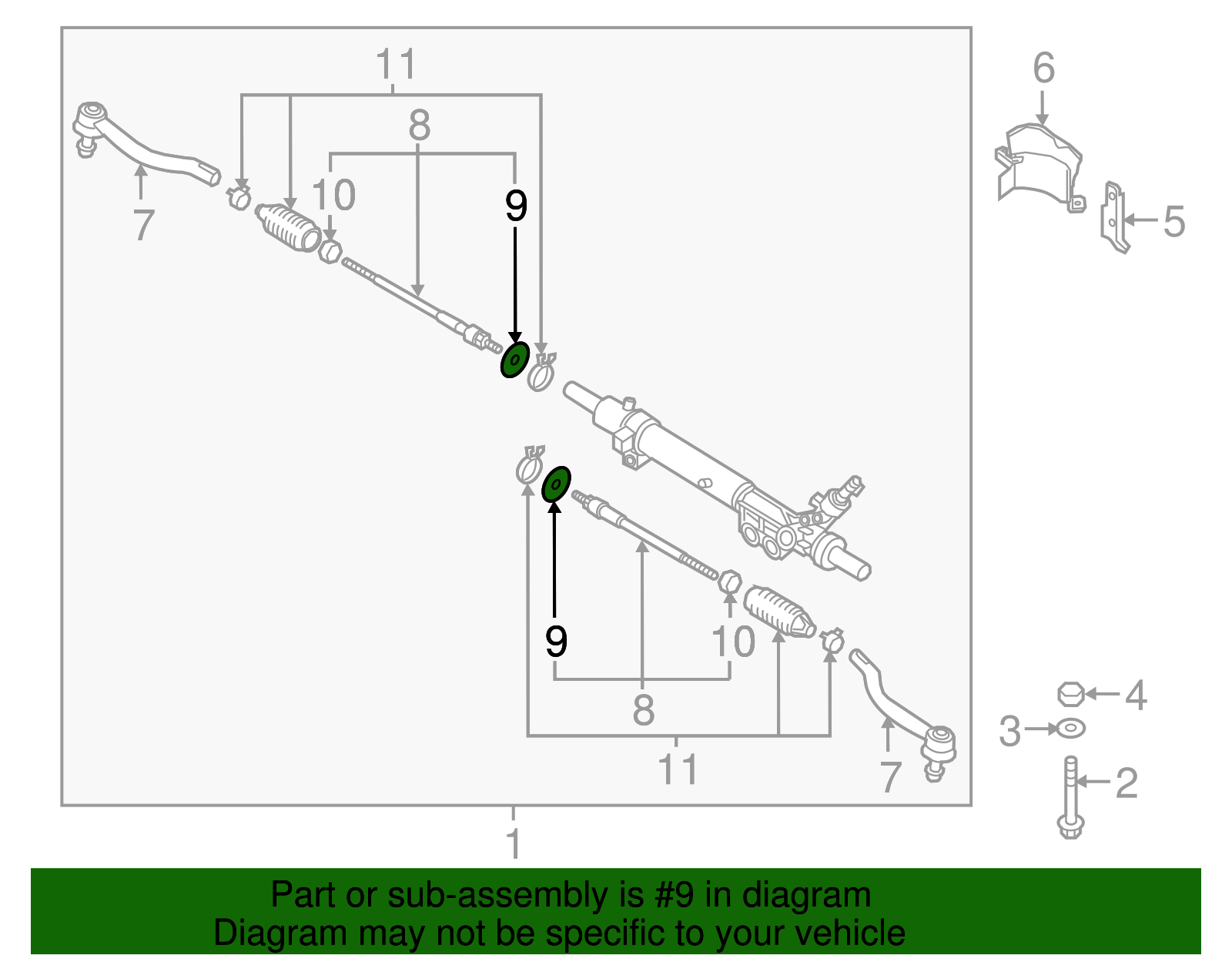 11
8
10
9
7
6
5
9
10
8
11
7
4
3
2
1

Part or sub-assembly is #9 in diagram
Diagram may not be specific to your vehicle