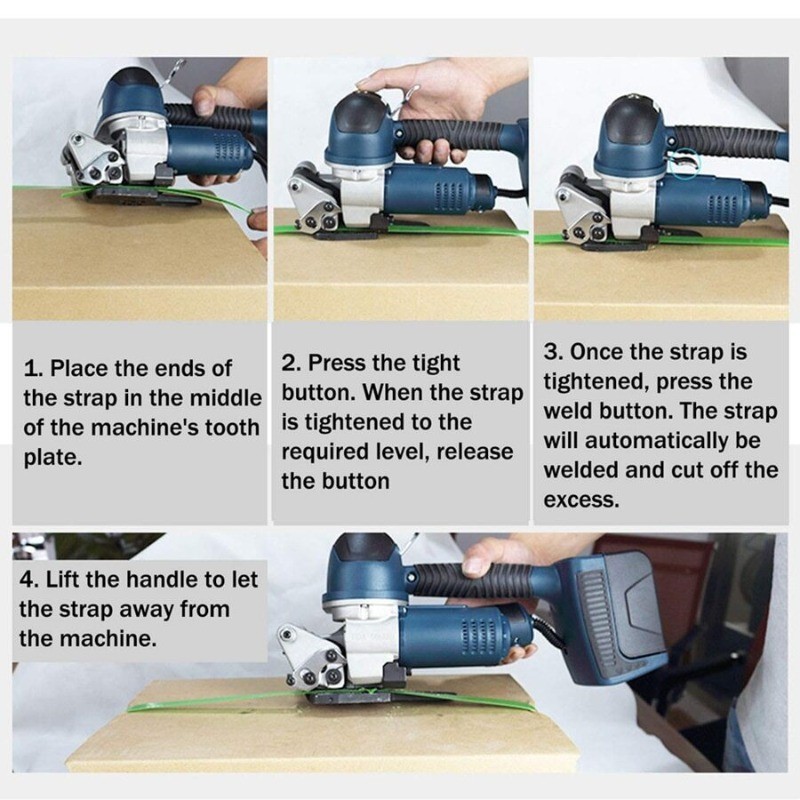 1. Place the ends of the strap in the middle of the machine's tooth plate.

2. Press the tight button. When the strap is tightened to the required level, release the button

3. Once the strap is tightened, press the weld button. The strap will automatically be welded and cut off the excess.

4. Lift the handle to let the strap away from the machine.