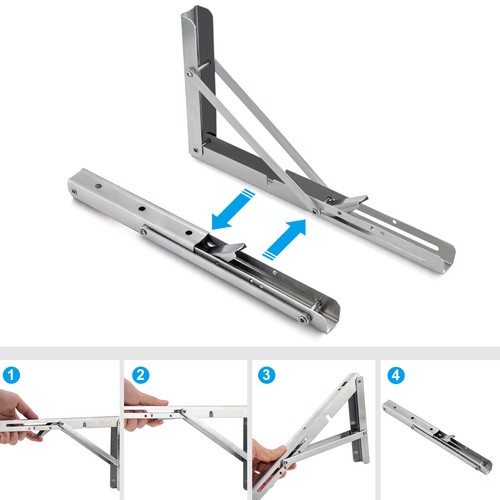 1

2

3

4