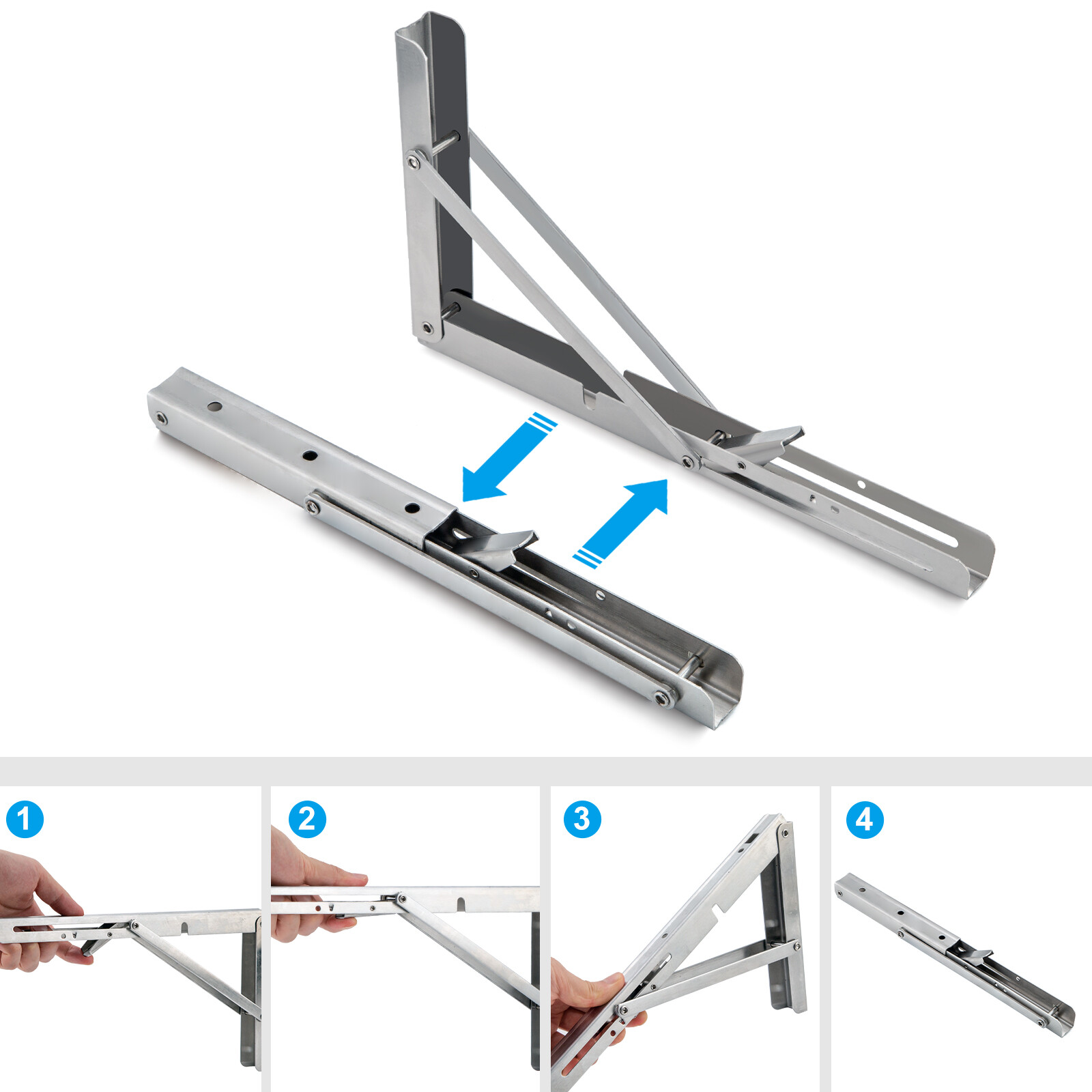 1

2

3

4