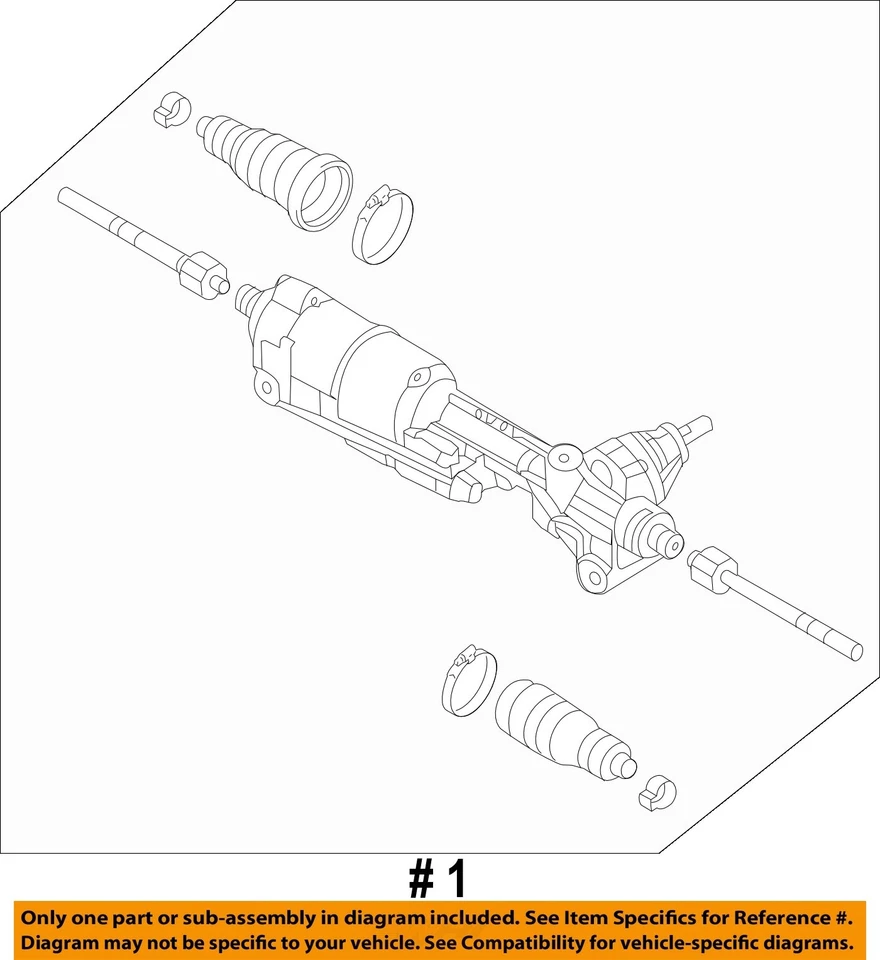 # 1

Only one part or sub-assembly in diagram included. See Item Specifics for Reference #. Diagram may not be specific to your vehicle. See Compatibility for vehicle-specific diagrams.