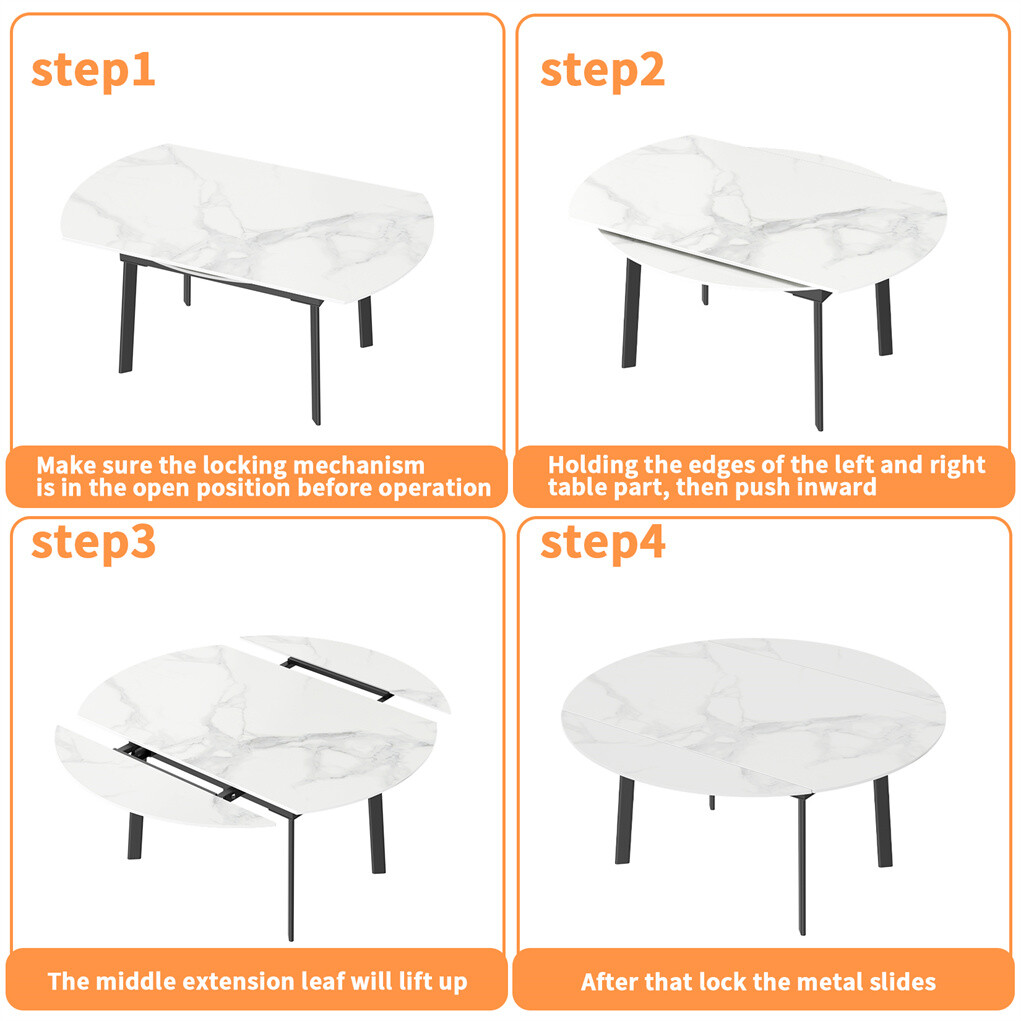 step1

Make sure the locking mechanism is in the open position before operation

step2

Holding the edges of the left and right table part, then push inward

step3

The middle extension leaf will lift up

step4

After that lock the metal slides