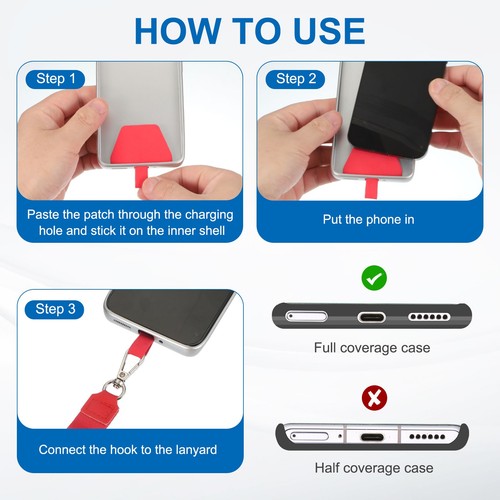 HOW TO USE

Step 1

Paste the patch through the charging hole and stick it on the inner shell

Step 2

Put the phone in

Step 3

Connect the hook to the lanyard

Full coverage case

Half coverage case